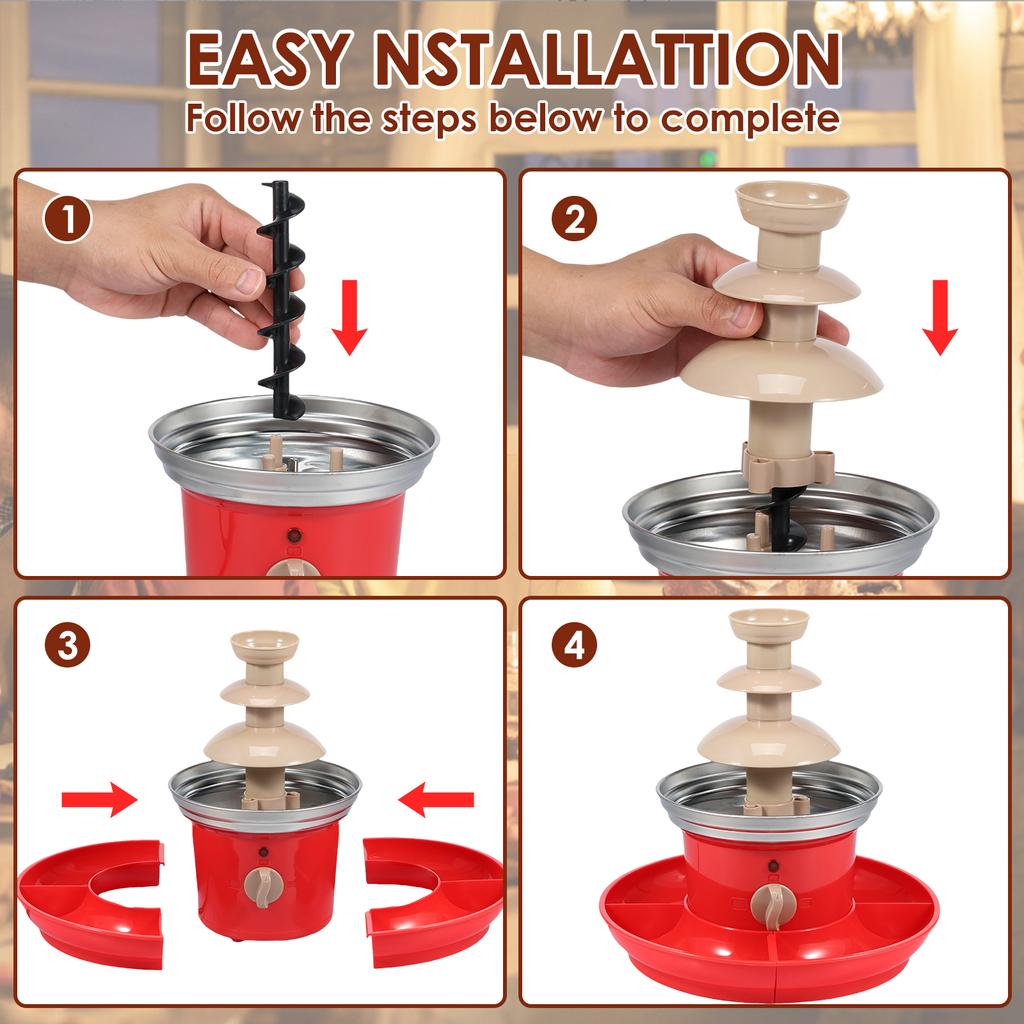 EASY NSTALLATTION
Follow the steps below to complete

1

2

3

4