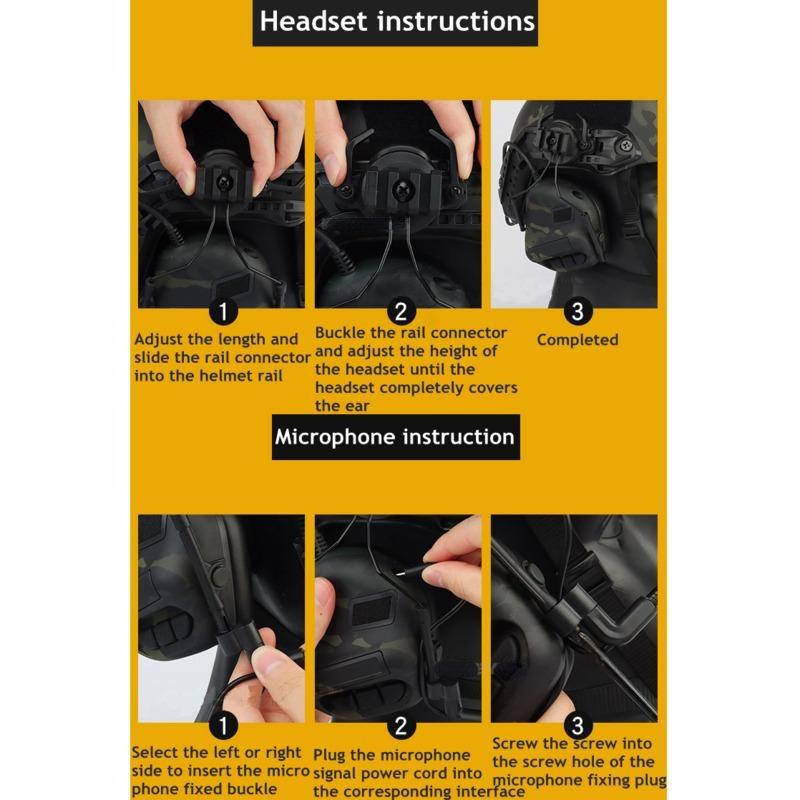 Headset instructions

1
Adjust the length and slide the rail connector into the helmet rail

2
Buckle the rail connector and adjust the height of the headset until the headset completely covers the ear

3
Completed

Microphone instruction

1
Select the left or right side to insert the micro phone fixed buckle

2
Plug the microphone signal power cord into the corresponding interface

3
Screw the screw into the screw hole of the microphone fixing plug