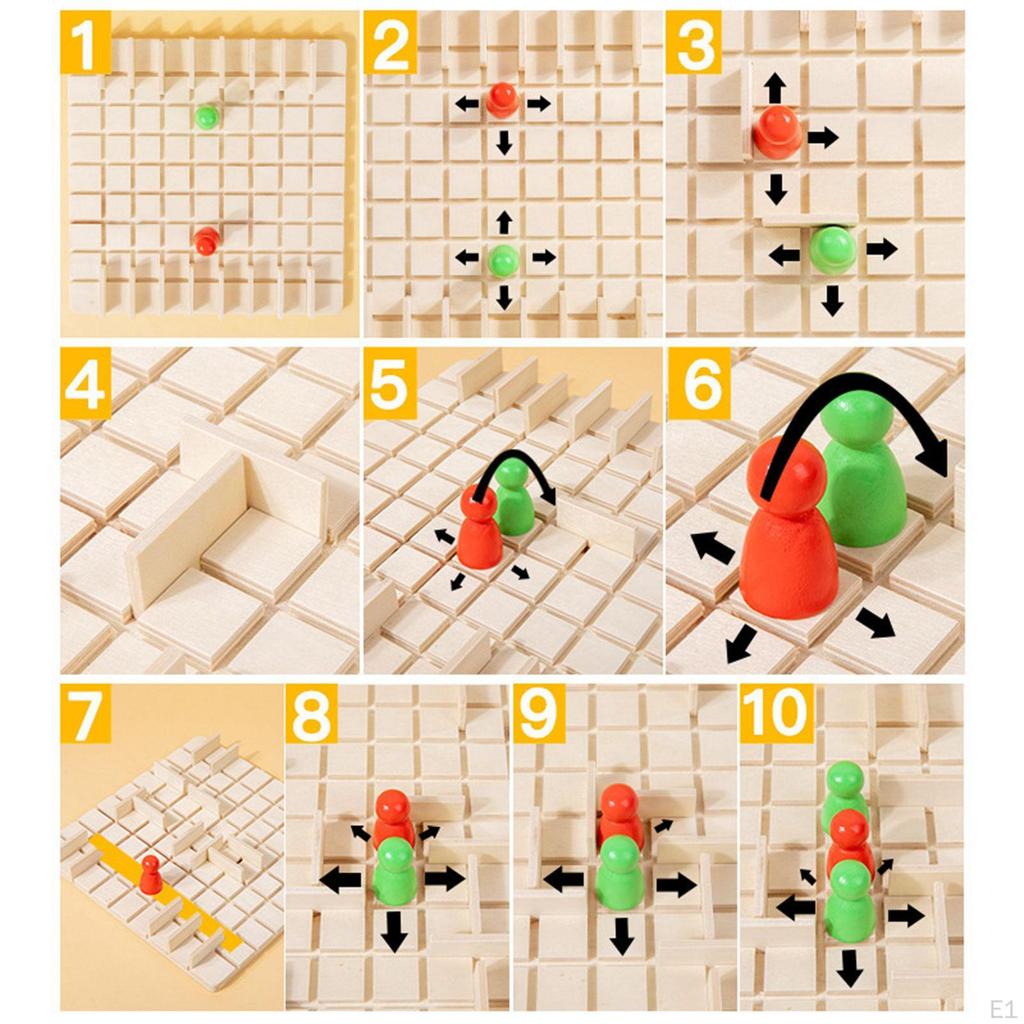 1
2
3
4
5
6
7
8
9
10
E1