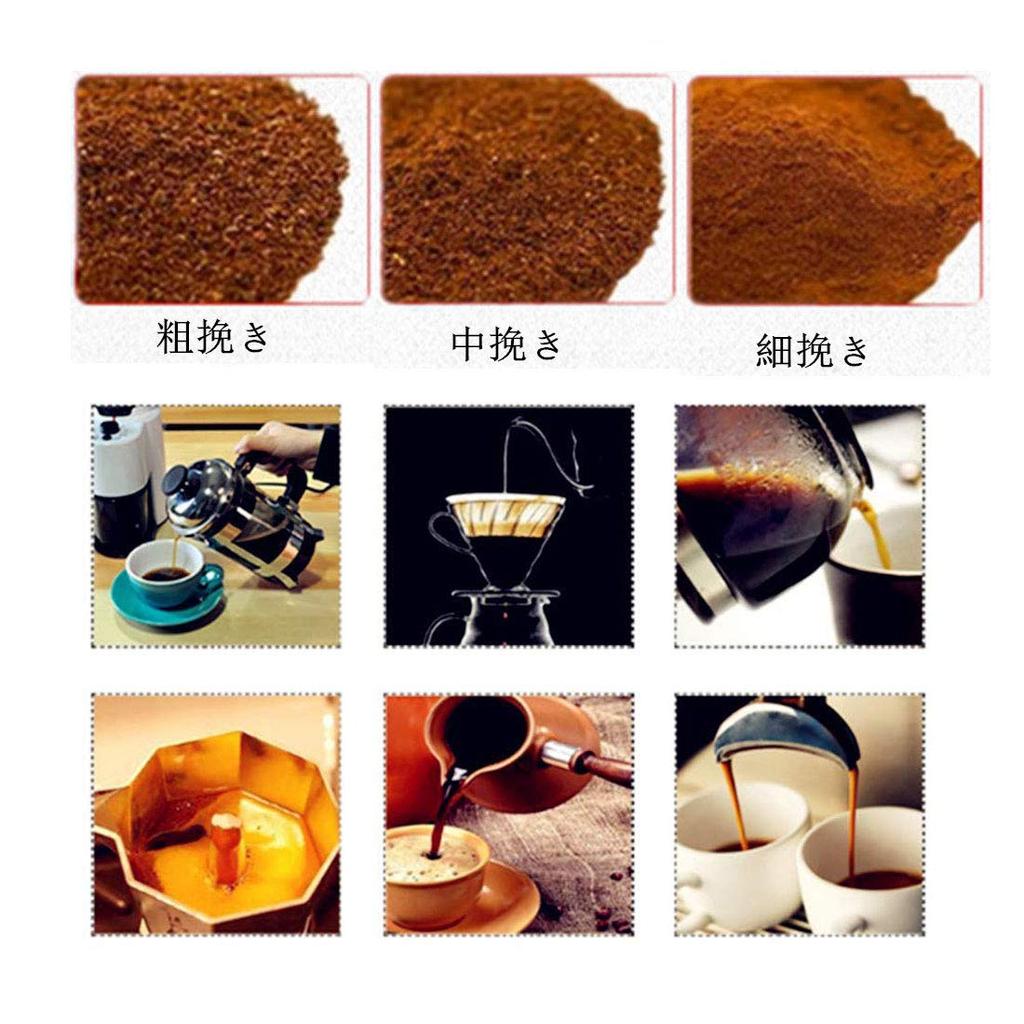 粗挽き

中挽き

細挽き