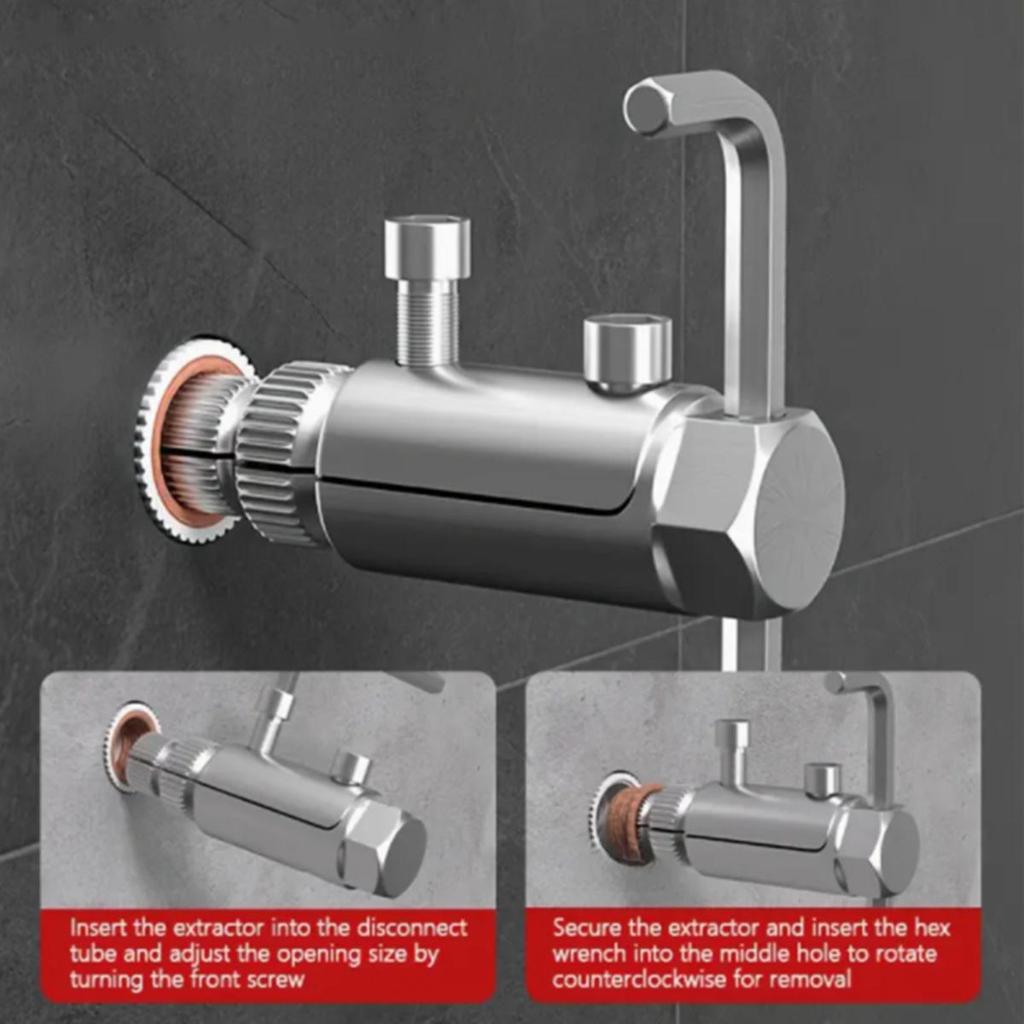 Insert the extractor into the disconnect tube and adjust the opening size by turning the front screw

Secure the extractor and insert the hex wrench into the middle hole to rotate counterclockwise for removal