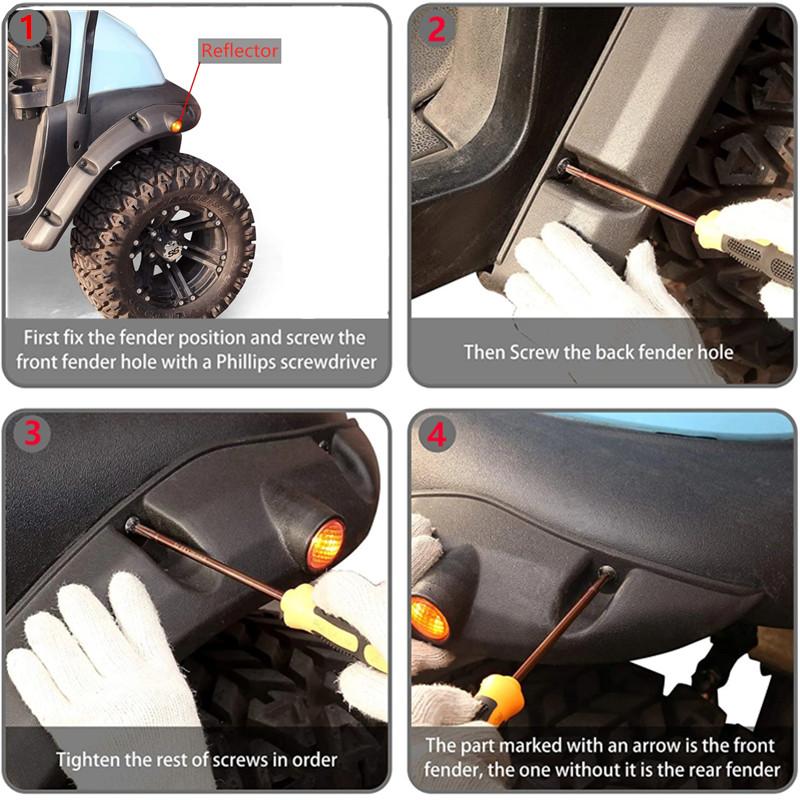 1

Reflector

First fix the fender position and screw the front fender hole with a Phillips screwdriver

2

Then Screw the back fender hole

3

Tighten the rest of screws in order

4

The part marked with an arrow is the front fender, the one without it is the rear fender