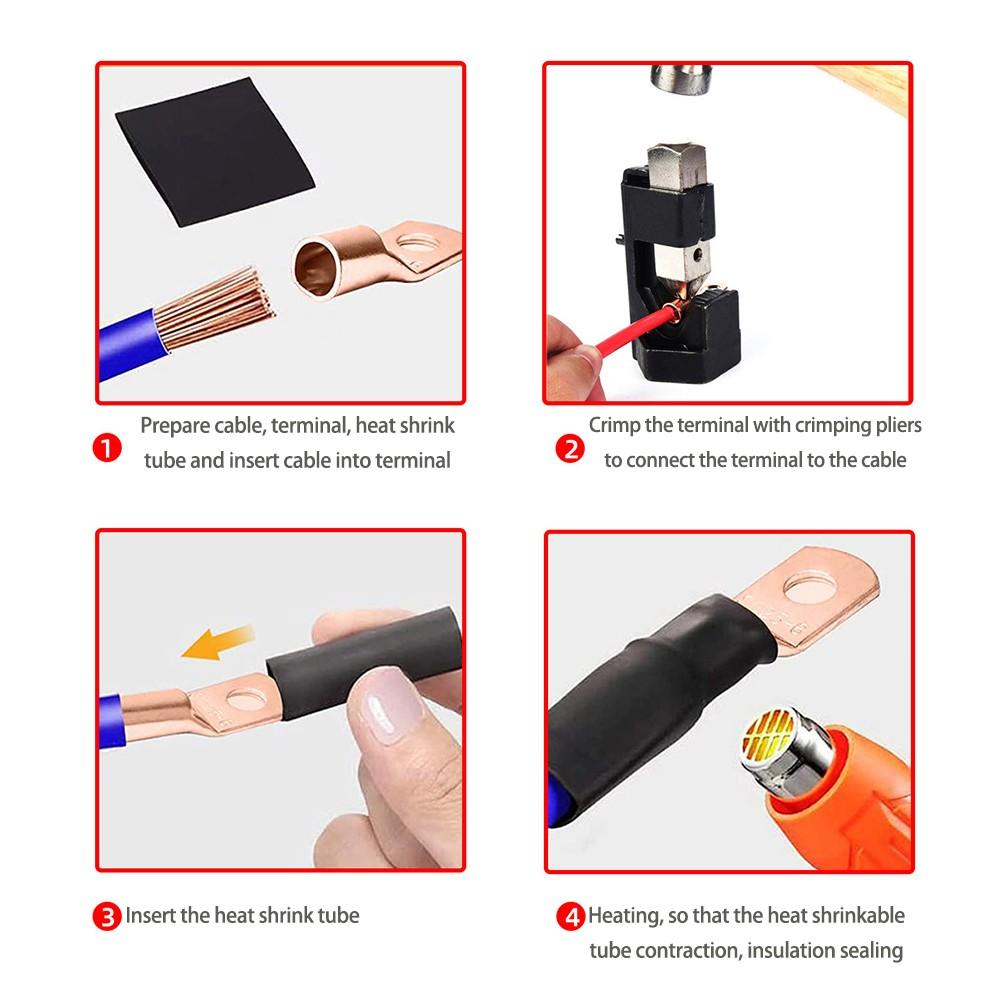 1 Prepare cable, terminal, heat shrink tube and insert cable into terminal

2 Crimp the terminal with crimping pliers to connect the terminal to the cable

3 Insert the heat shrink tube

4 Heating, so that the heat shrinkable tube contraction, insulation sealing