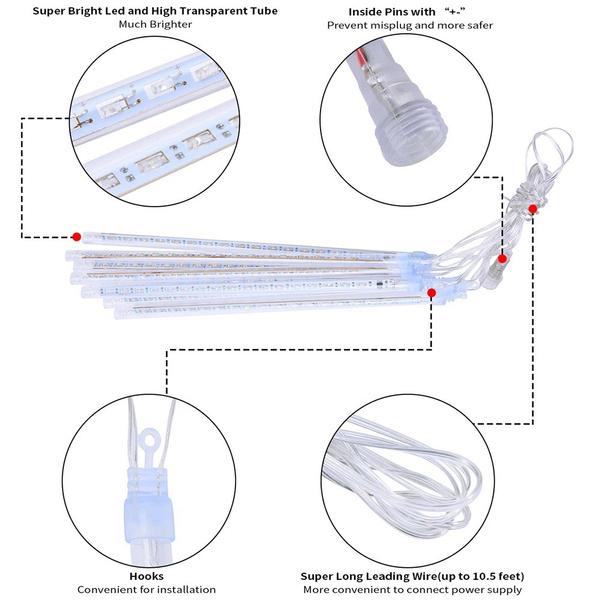 Super Bright Led and High Transparent Tube
Much Brighter

Inside Pins with "+-"
Prevent misplug and more safer

Hooks
Convenient for installation

Super Long Leading Wire(up to 10.5 feet)
More convenient to connect power supply