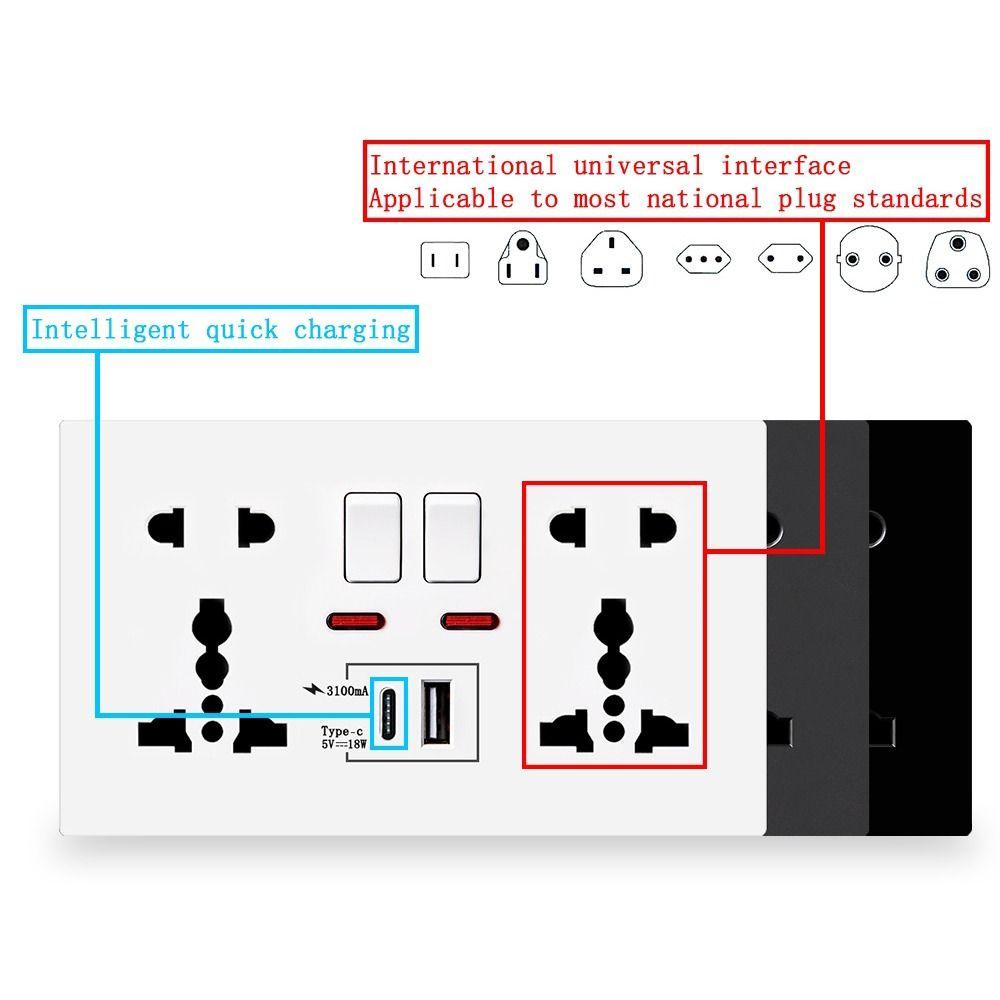 International universal interface
Applicable to most national plug standards

Intelligent quick charging

3100mA
Type-c
5V⎓18W