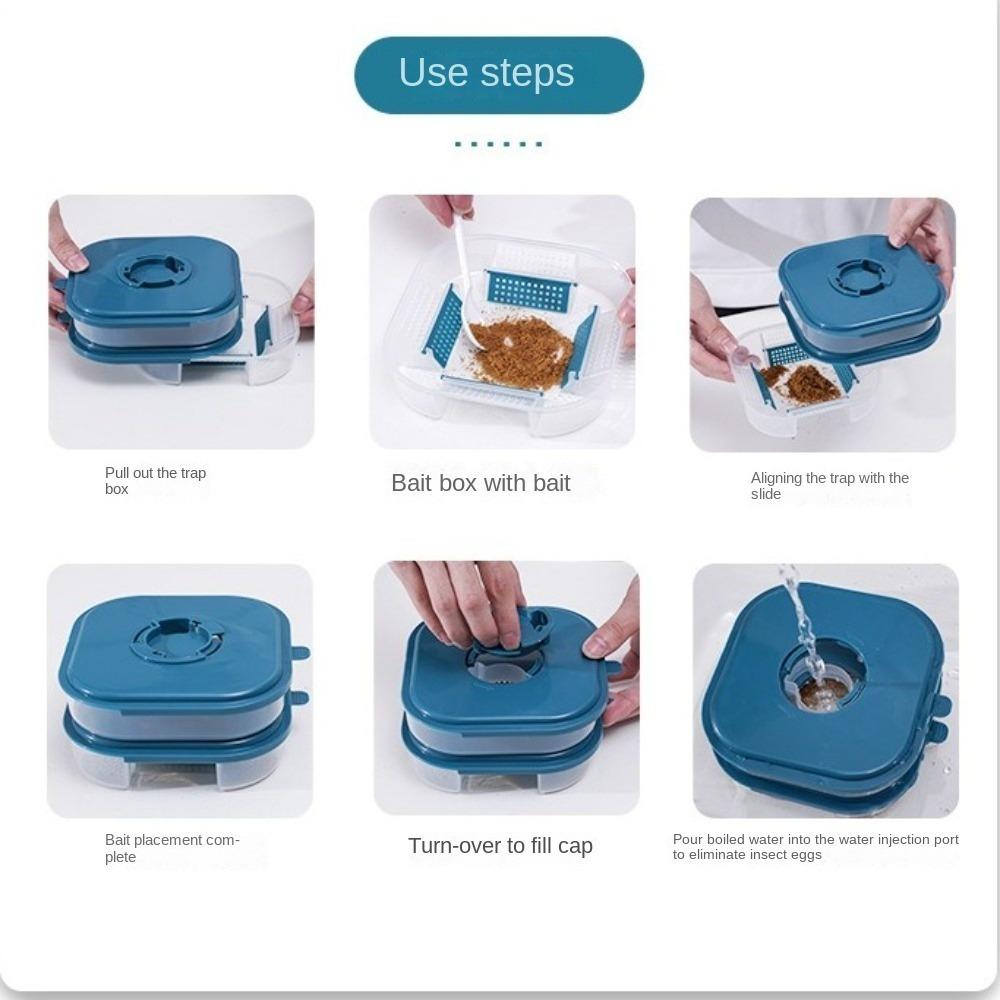 Use steps

Pull out the trap box

Bait box with bait

Aligning the trap with the slide

Bait placement complete

Turn-over to fill cap

Pour boiled water into the water injection port to eliminate insect eggs