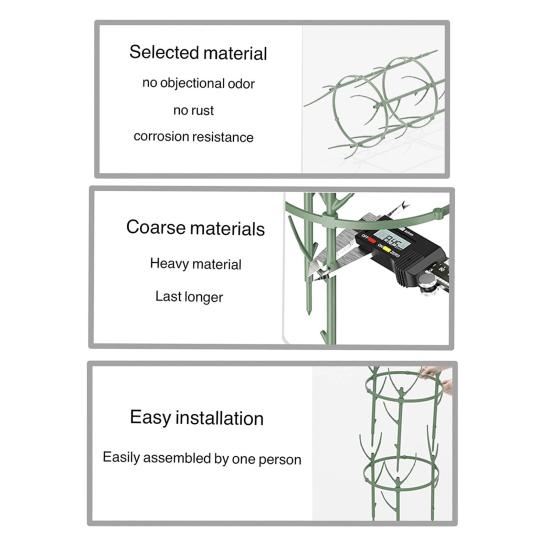 Selected material

no objectional odor

no rust

corrosion resistance

Coarse materials

Heavy material

Last longer

Easy installation

Easily assembled by one person