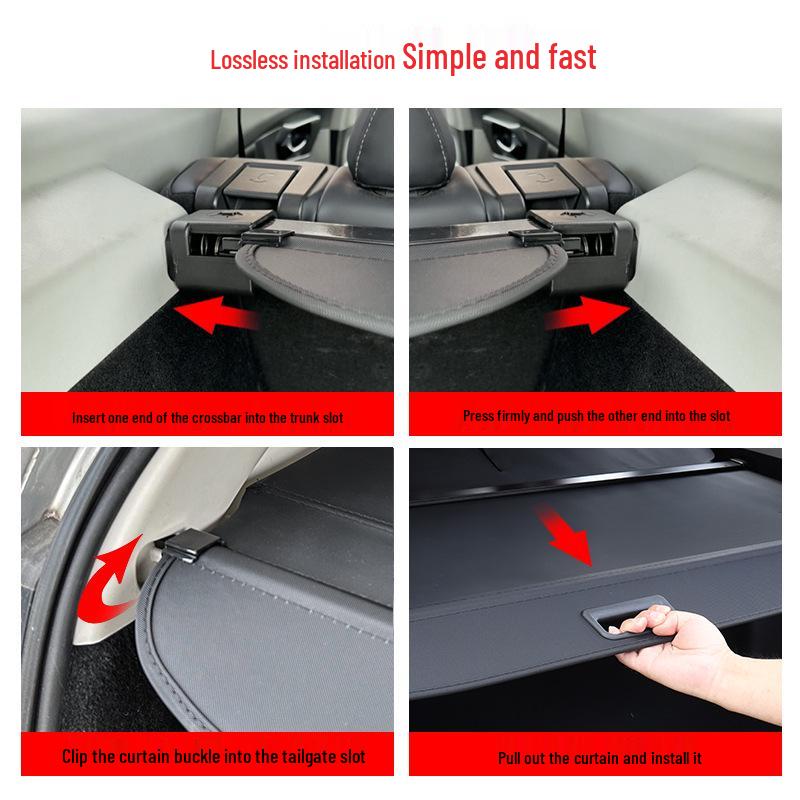 Lossless installation Simple and fast

Insert one end of the crossbar into the trunk slot

Press firmly and push the other end into the slot

Clip the curtain buckle into the tailgate slot

Pull out the curtain and install it