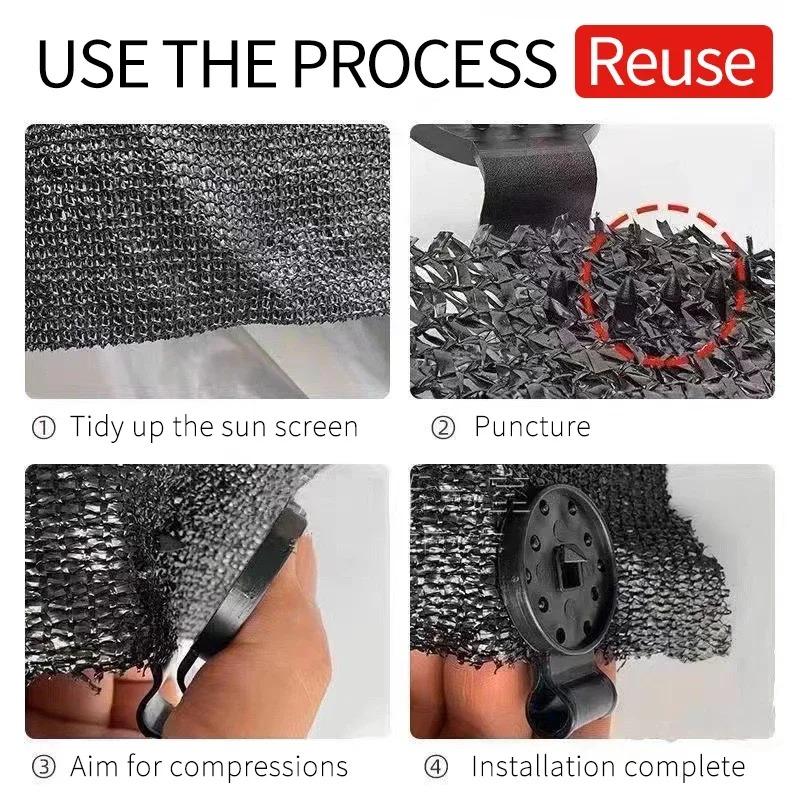 USE THE PROCESS Reuse

① Tidy up the sun screen

② Puncture

③ Aim for compressions

④ Installation complete