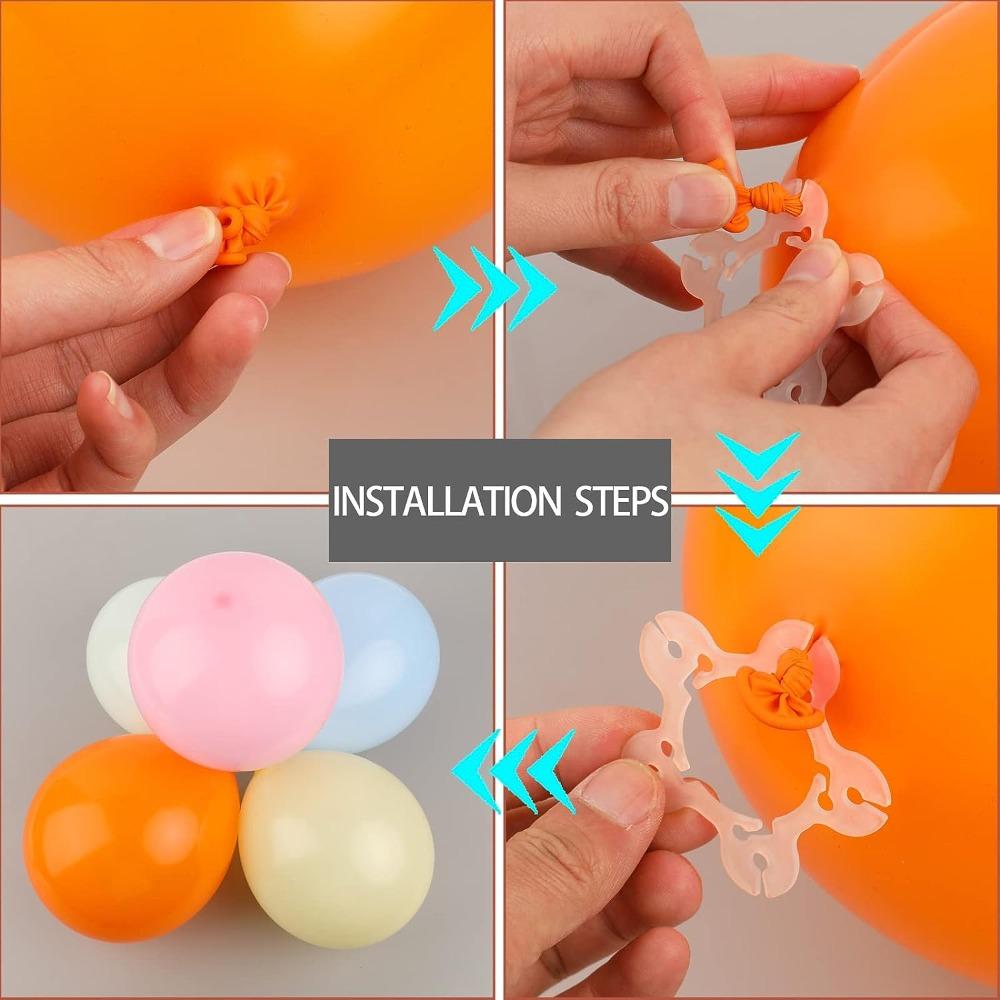 INSTALLATION STEPS