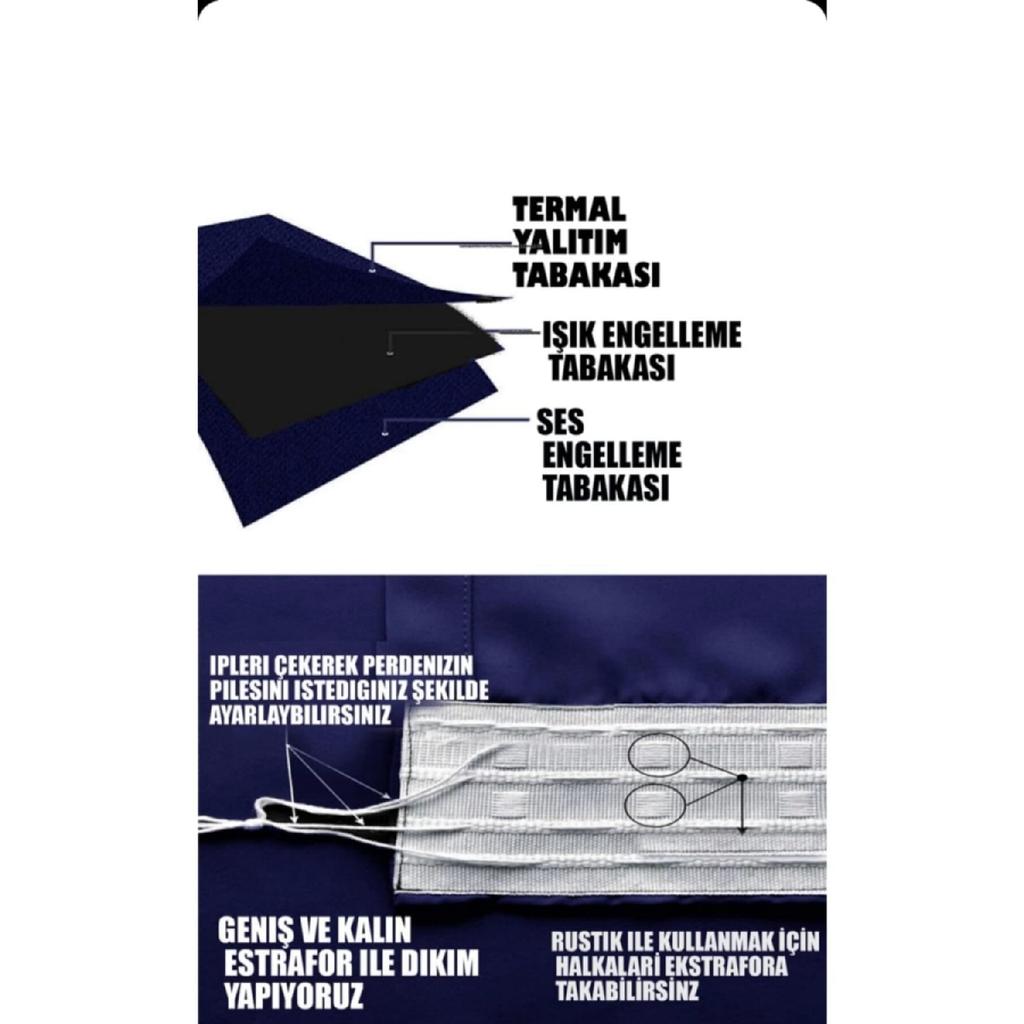 TERMAL YALITIM TABAKASI

IŞIK ENGELLEME TABAKASI

SES ENGELLEME TABAKASI

IPLERI ÇEKEREK PERDENIZIN PILESINI ISTEDIGINIZ ŞEKILDE AYARLAYBILIRSINIZ

GENIŞ VE KALIN ESTRAFOR ILE DIKIM YAPIYORUZ

RUSTIK ILE KULLANMAK IÇIN HALKALARI EKSTRAFORA TAKABILIRSINZ