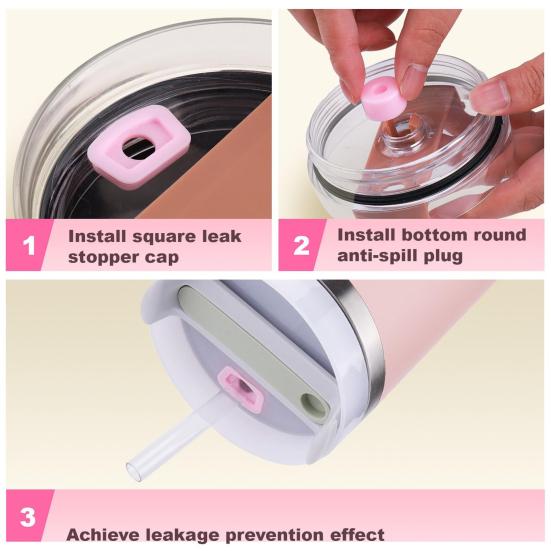 1
Install square leak stopper cap

2
Install bottom round anti-spill plug

3
Achieve leakage prevention effect