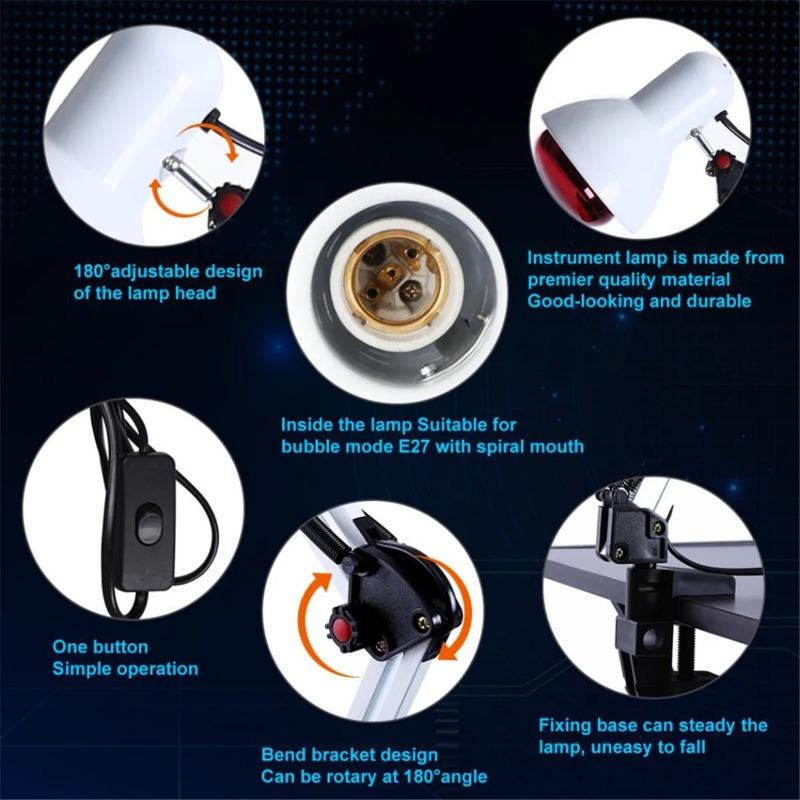 180°adjustable design of the lamp head

Instrument lamp is made from premier quality material Good-looking and durable

Inside the lamp Suitable for bubble mode E27 with spiral mouth

One button Simple operation

Bend bracket design Can be rotary at 180°angle

Fixing base can steady the lamp, uneasy to fall