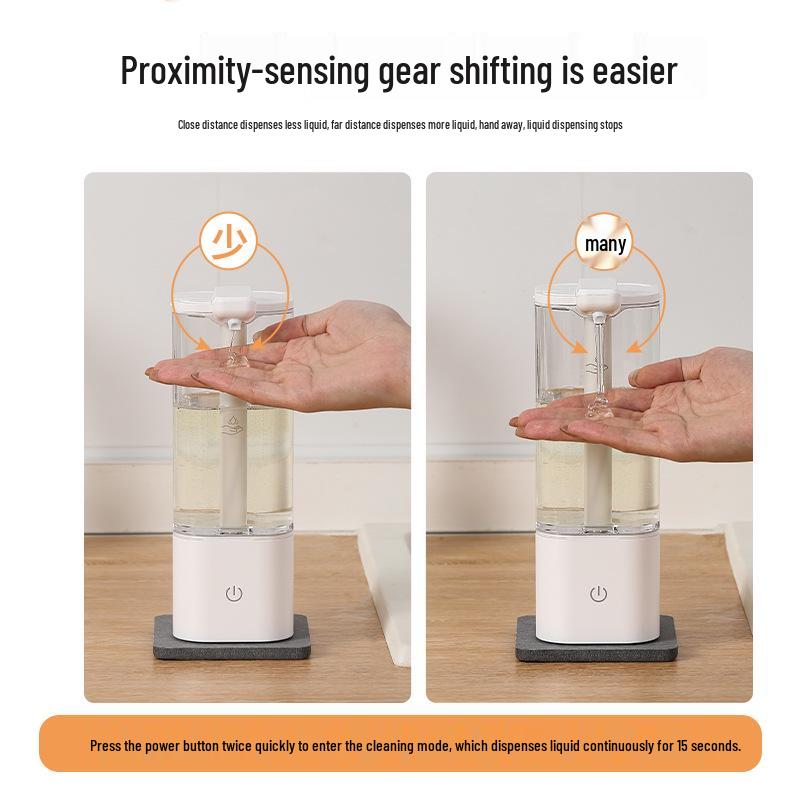 Proximity-sensing gear shifting is easier

Close distance dispenses less liquid, far distance dispenses more liquid, hand away, liquid dispensing stops

少

many

Press the power button twice quickly to enter the cleaning mode, which dispenses liquid continuously for 15 seconds.