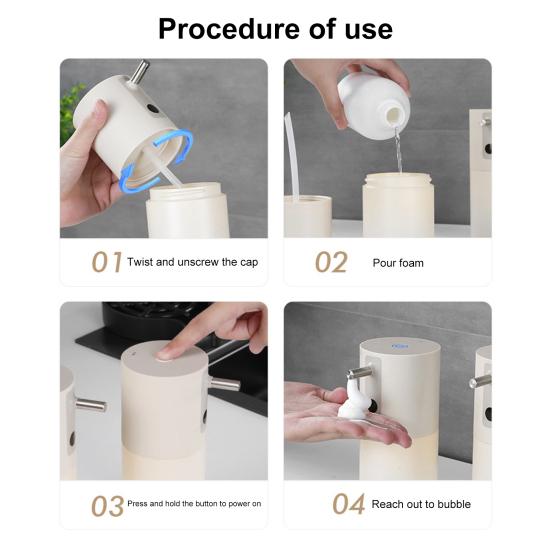 Procedure of use

01 Twist and unscrew the cap

02 Pour foam

03 Press and hold the button to power on

04 Reach out to bubble