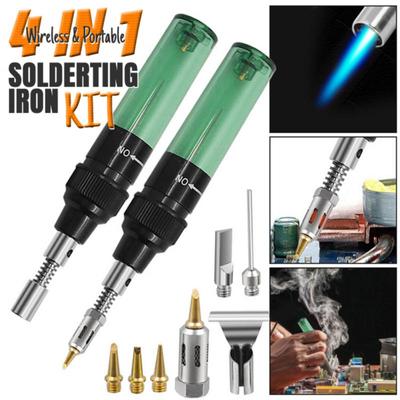 4 IN 1
Wireless & Portable
SOLDERTING IRON KIT
ON
ON