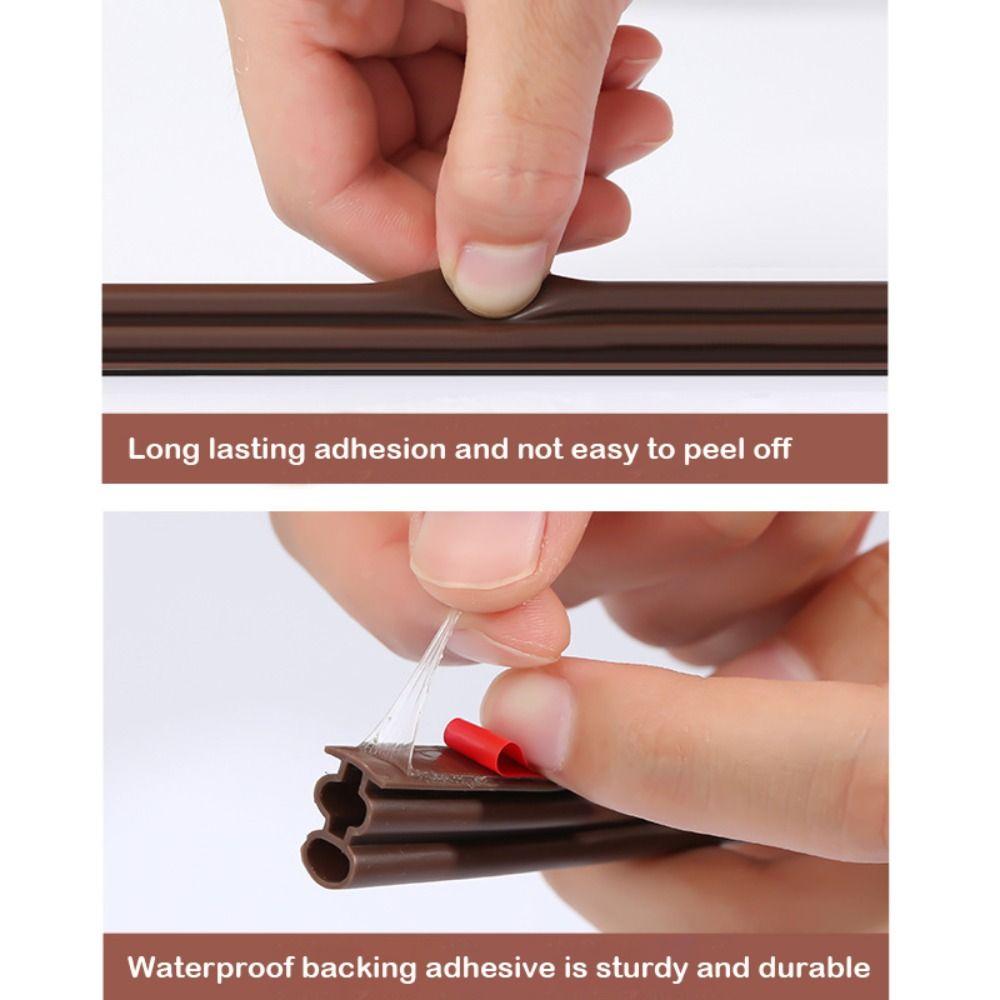 Long lasting adhesion and not easy to peel off

Waterproof backing adhesive is sturdy and durable