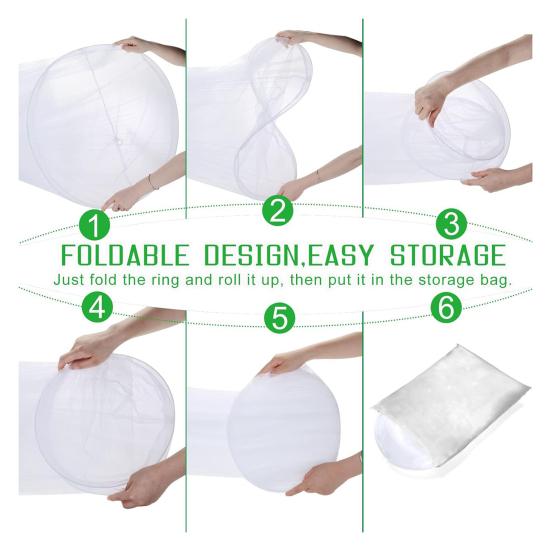 1
2
3
FOLDABLE DESIGN,EASY STORAGE
Just fold the ring and roll it up, then put it in the storage bag.
4
5
6