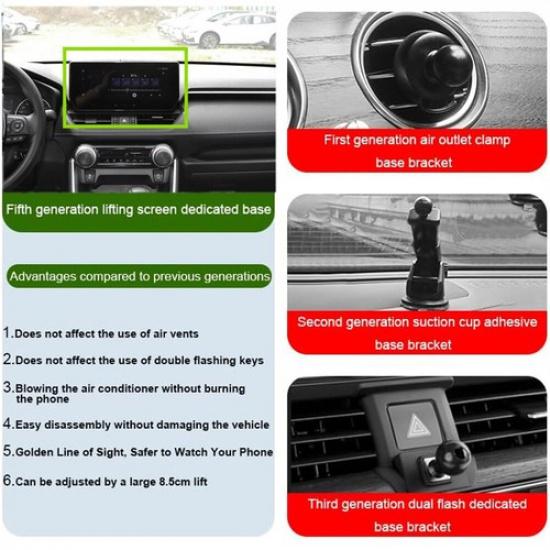 Fifth generation lifting screen dedicated base

Advantages compared to previous generations

1.Does not affect the use of air vents

2.Does not affect the use of double flashing keys

3.Blowing the air conditioner without burning the phone

4.Easy disassembly without damaging the vehicle

5.Golden Line of Sight, Safer to Watch Your Phone

6.Can be adjusted by a large 8.5cm lift

First generation air outlet clamp base bracket

Second generation suction cup adhesive base bracket

Third generation dual flash dedicated base bracket