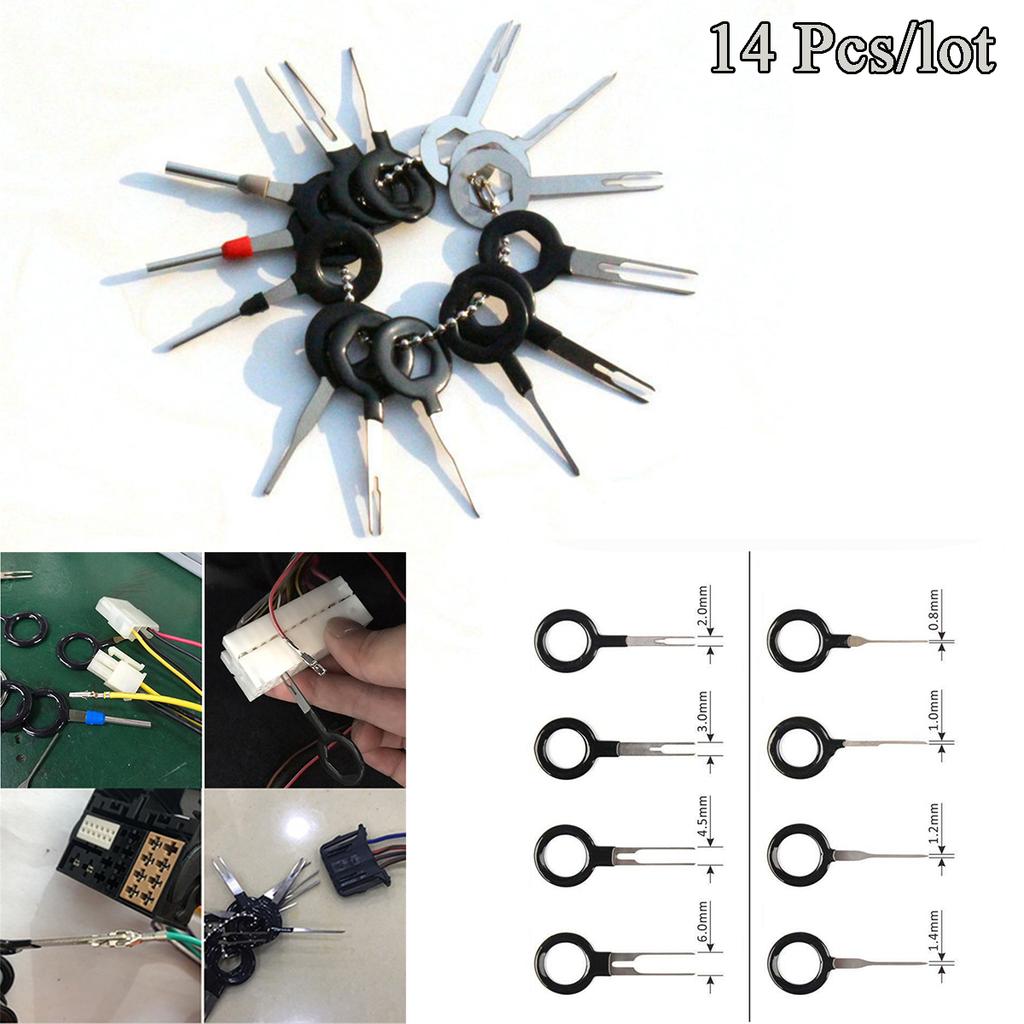 14 Pcs/lot

2.0mm

3.0mm

4.5mm

6.0mm

0.8mm

1.0mm

1.2mm

1.4mm