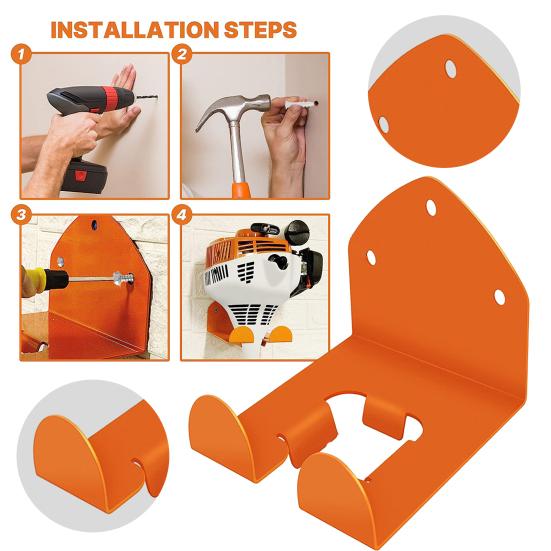 INSTALLATION STEPS

1

2

3

4