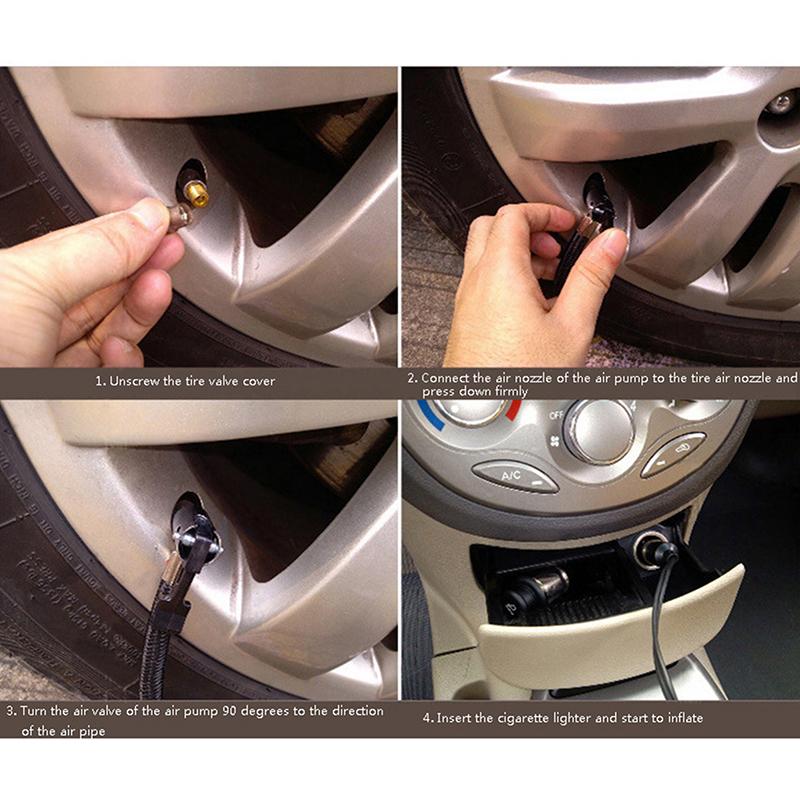 1. Unscrew the tire valve cover

2. Connect the air nozzle of the air pump to the tire air nozzle and press down firmly

OFF

A/C

3. Turn the air valve of the air pump 90 degrees to the direction of the air pipe

4. Insert the cigarette lighter and start to inflate