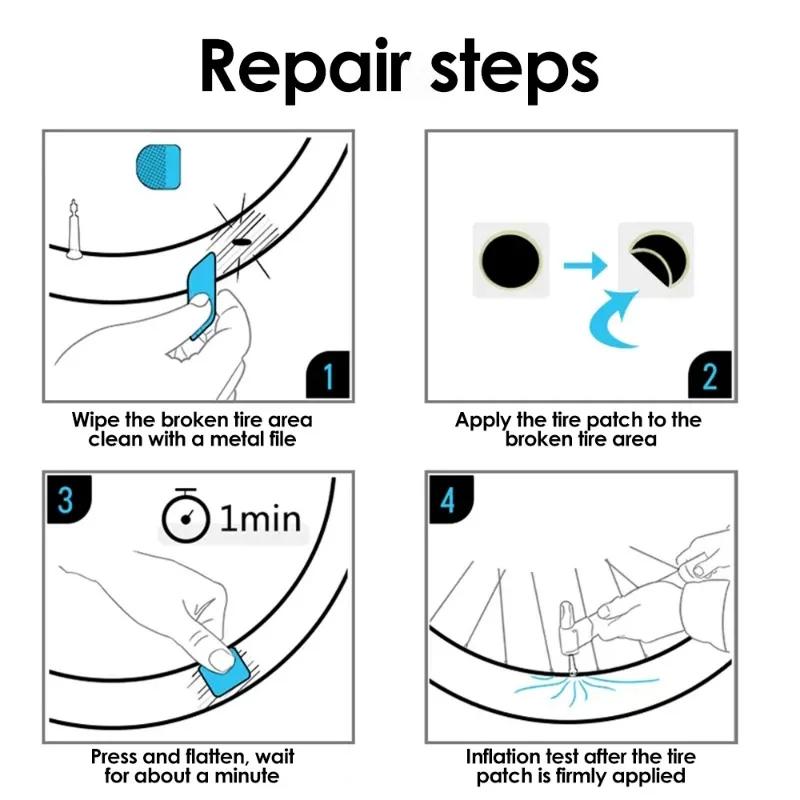 Repair steps

1

Wipe the broken tire area clean with a metal file

2

Apply the tire patch to the broken tire area

3

1min

Press and flatten, wait for about a minute

4

Inflation test after the tire patch is firmly applied