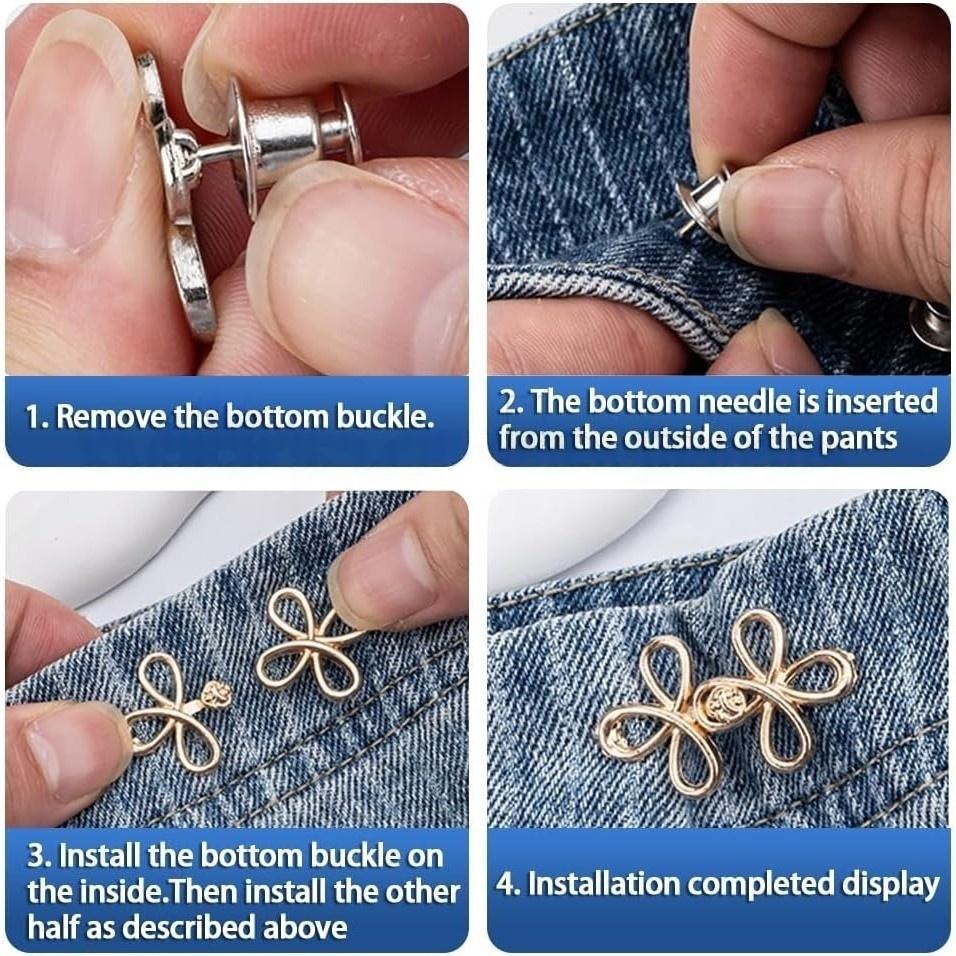 1. Remove the bottom buckle.

2. The bottom needle is inserted from the outside of the pants

3. Install the bottom buckle on the inside.Then install the other half as described above

4. Installation completed display