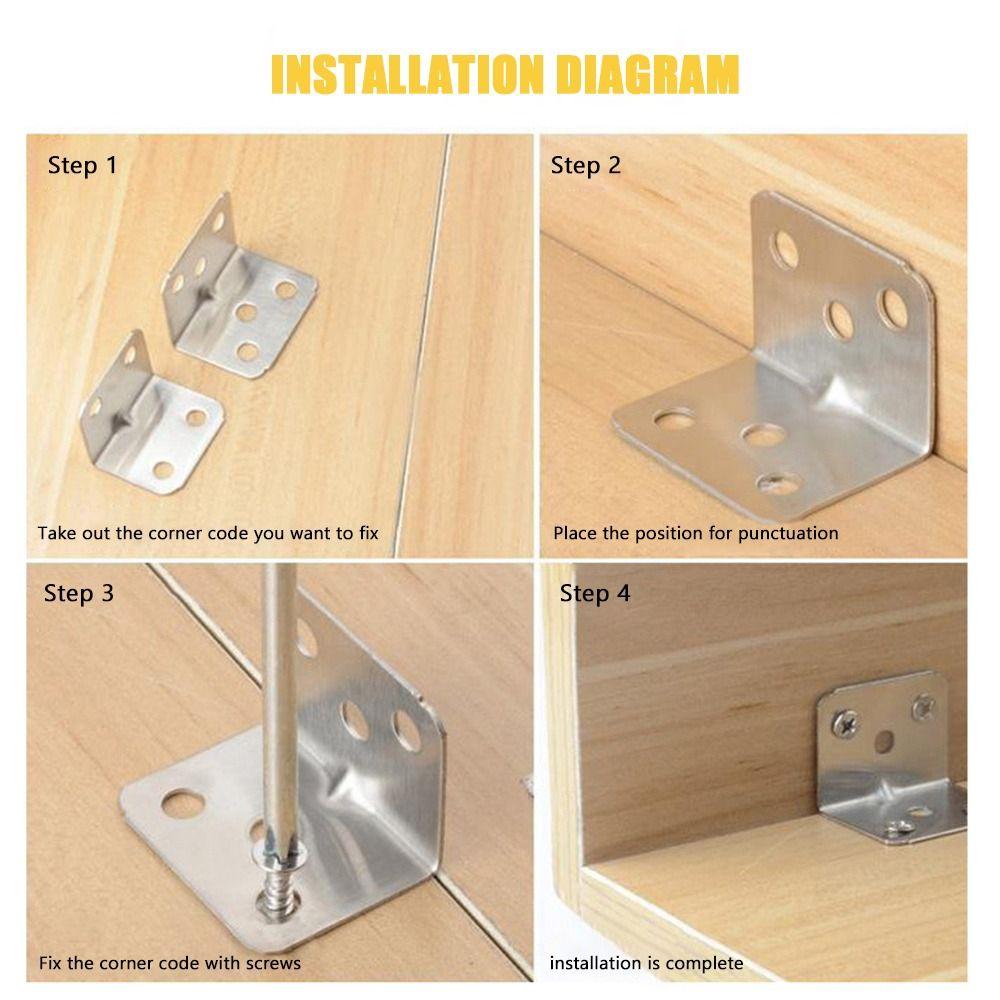 INSTALLATION DIAGRAM

Step 1

Take out the corner code you want to fix

Step 2

Place the position for punctuation

Step 3

Fix the corner code with screws

Step 4

installation is complete