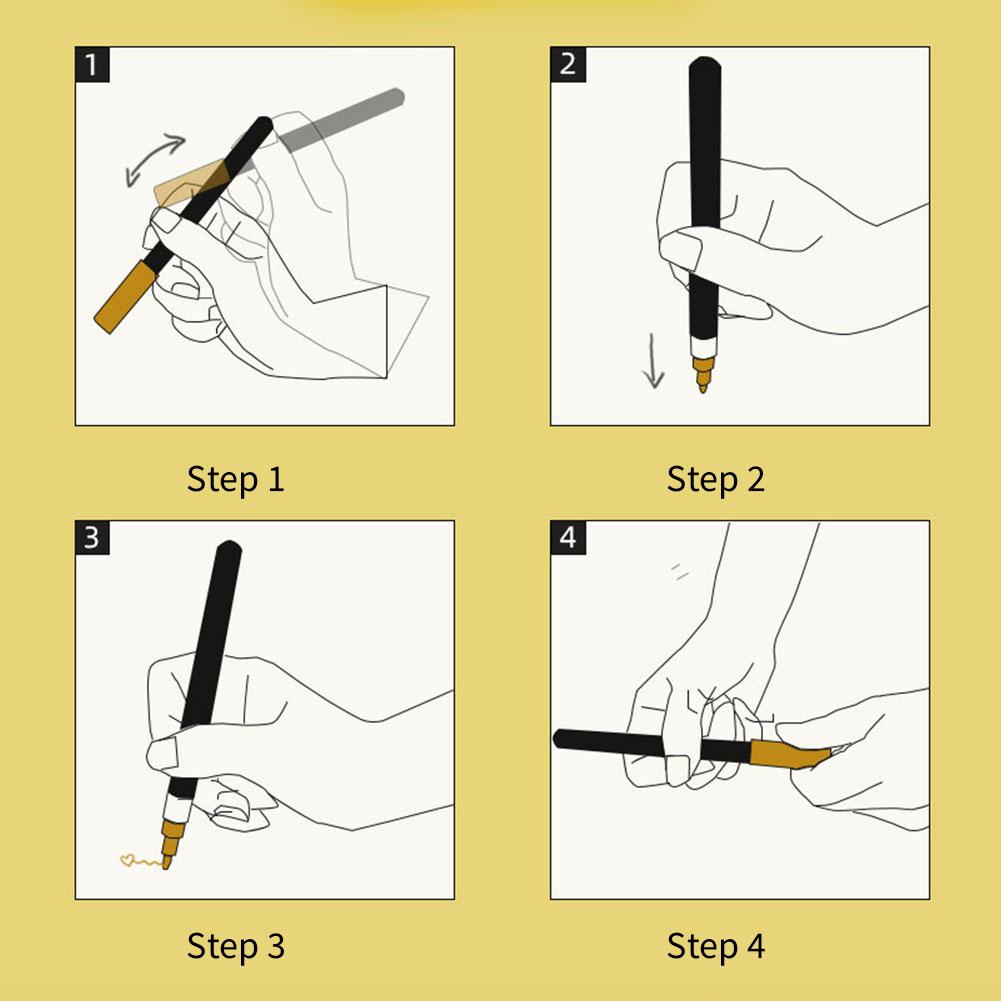 1

Step 1

2

Step 2

3

Step 3

4

Step 4