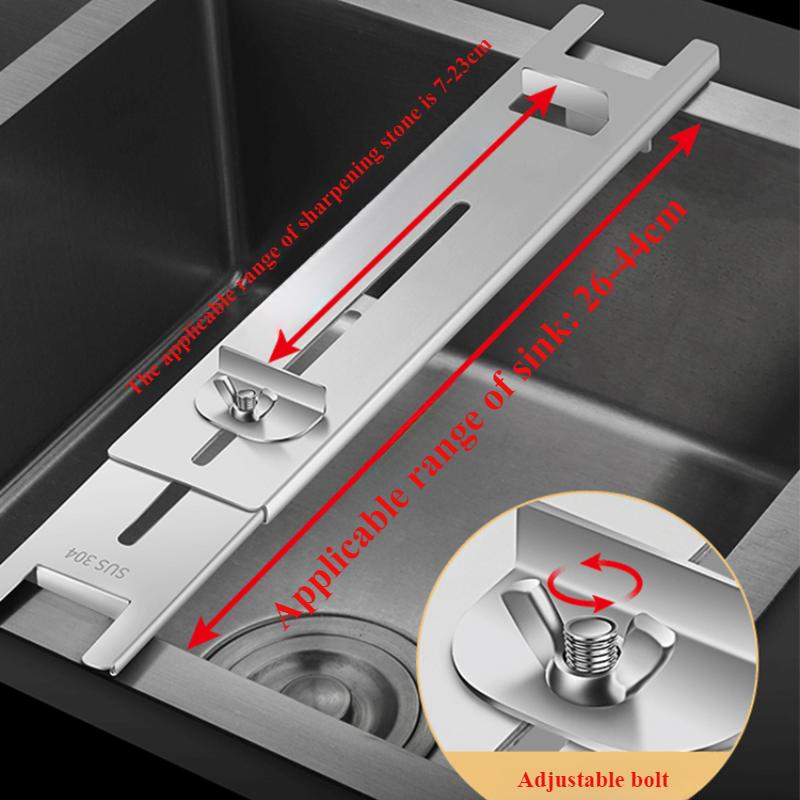 The applicable range of sharpening stone is 7-23cm

Applicable range of sink: 26-44cm

SUS 304

Adjustable bolt