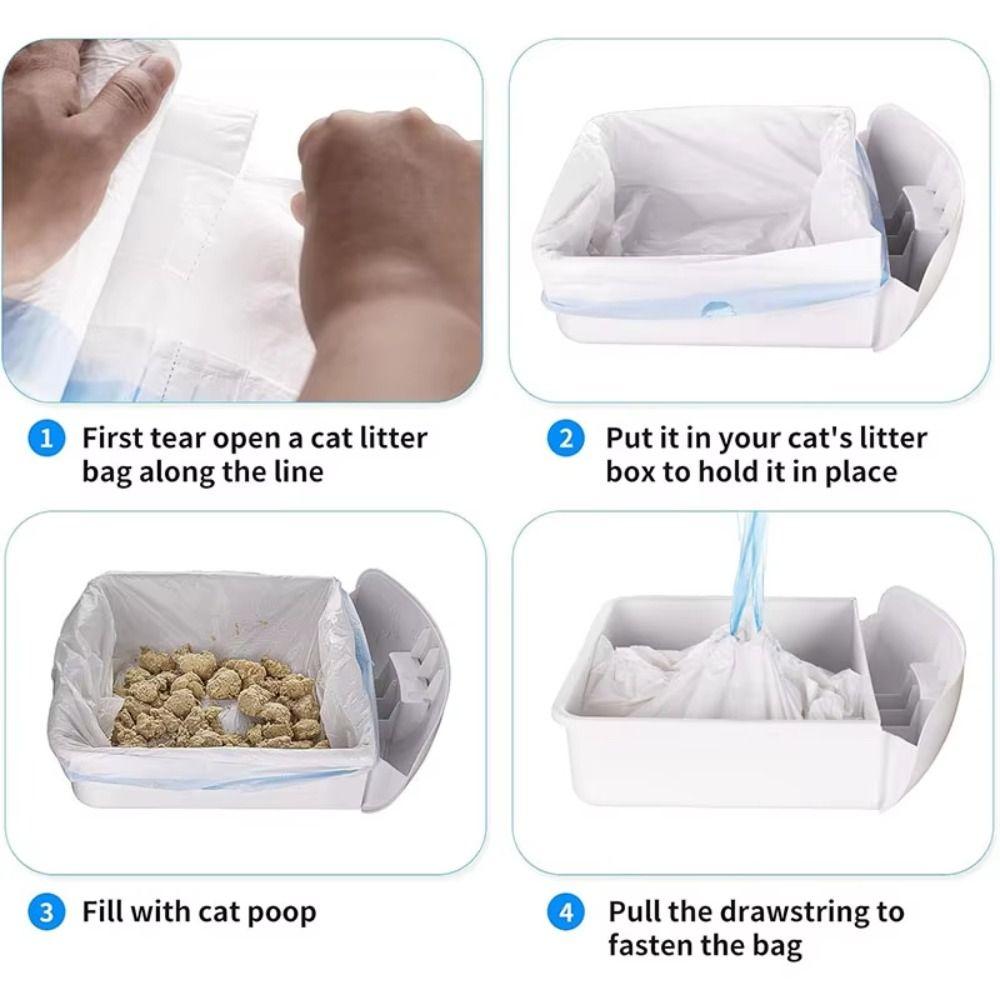 1 First tear open a cat litter bag along the line

2 Put it in your cat's litter box to hold it in place

3 Fill with cat poop

4 Pull the drawstring to fasten the bag