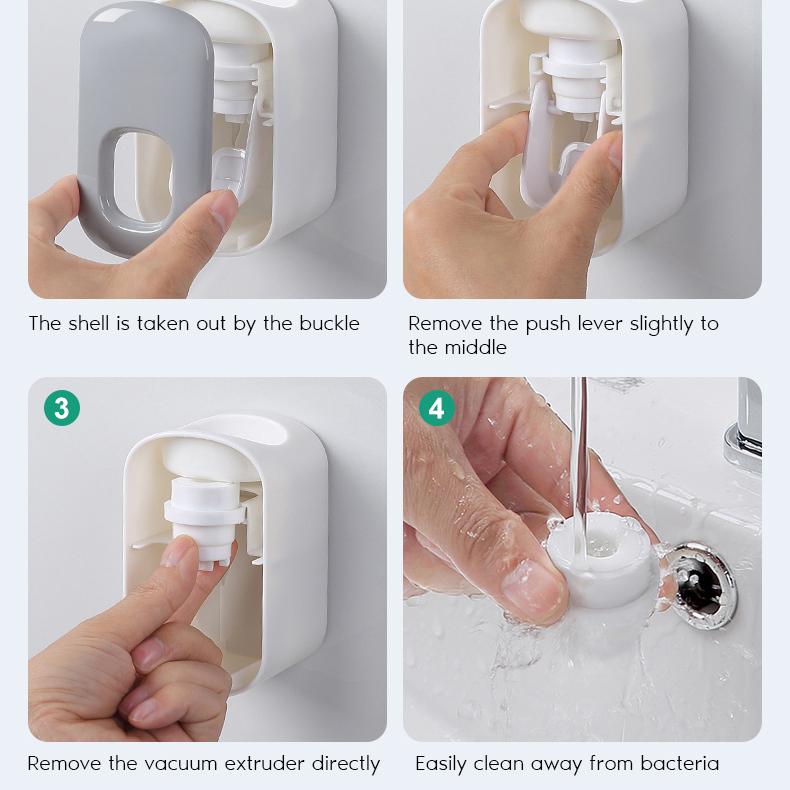 The shell is taken out by the buckle

Remove the push lever slightly to the middle

3

Remove the vacuum extruder directly

4

Easily clean away from bacteria