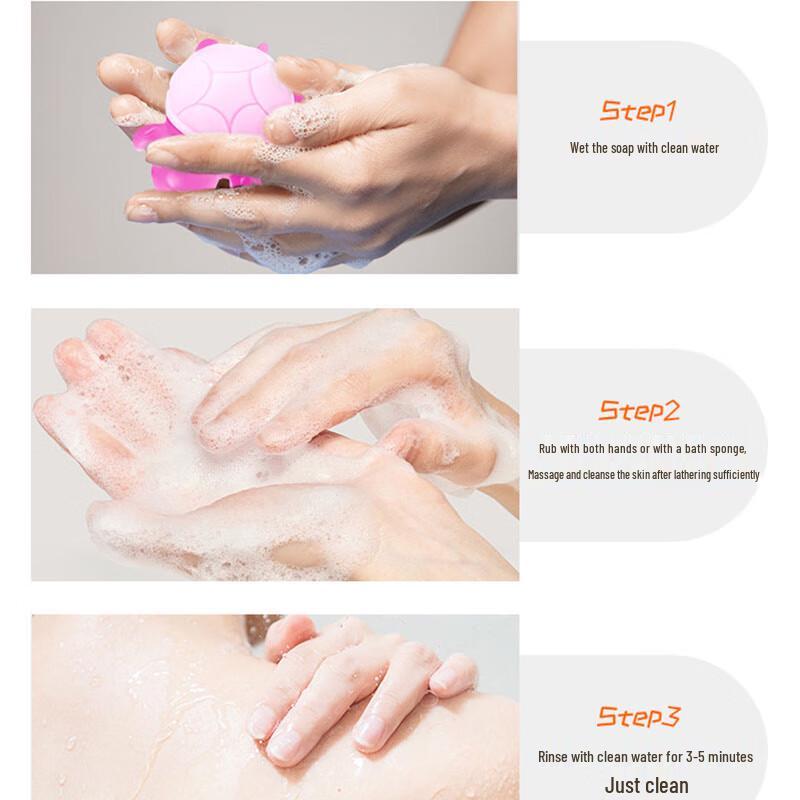 Step1
Wet the soap with clean water

Step2
Rub with both hands or with a bath sponge,
Massage and cleanse the skin after lathering sufficiently

Step3
Rinse with clean water for 3-5 minutes
Just clean