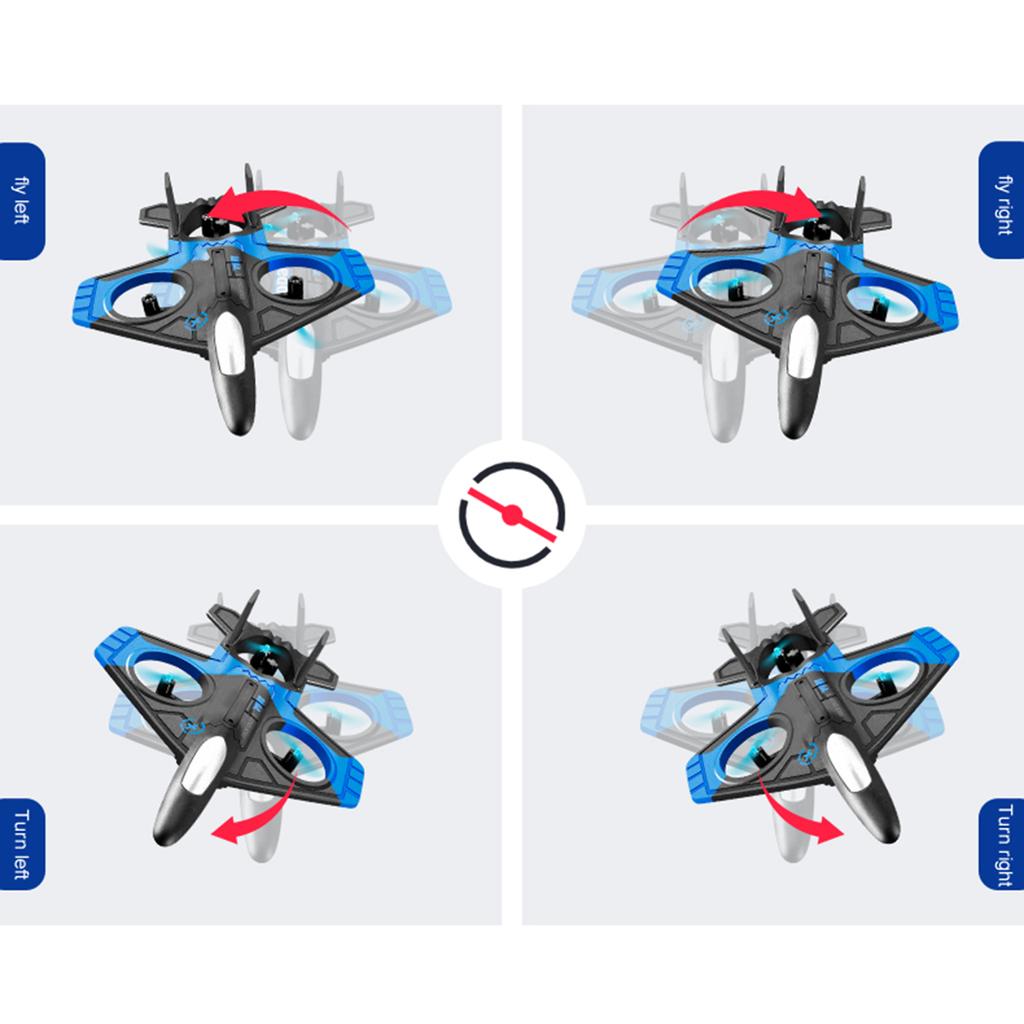 fly left

fly right

Turn left

Turn right