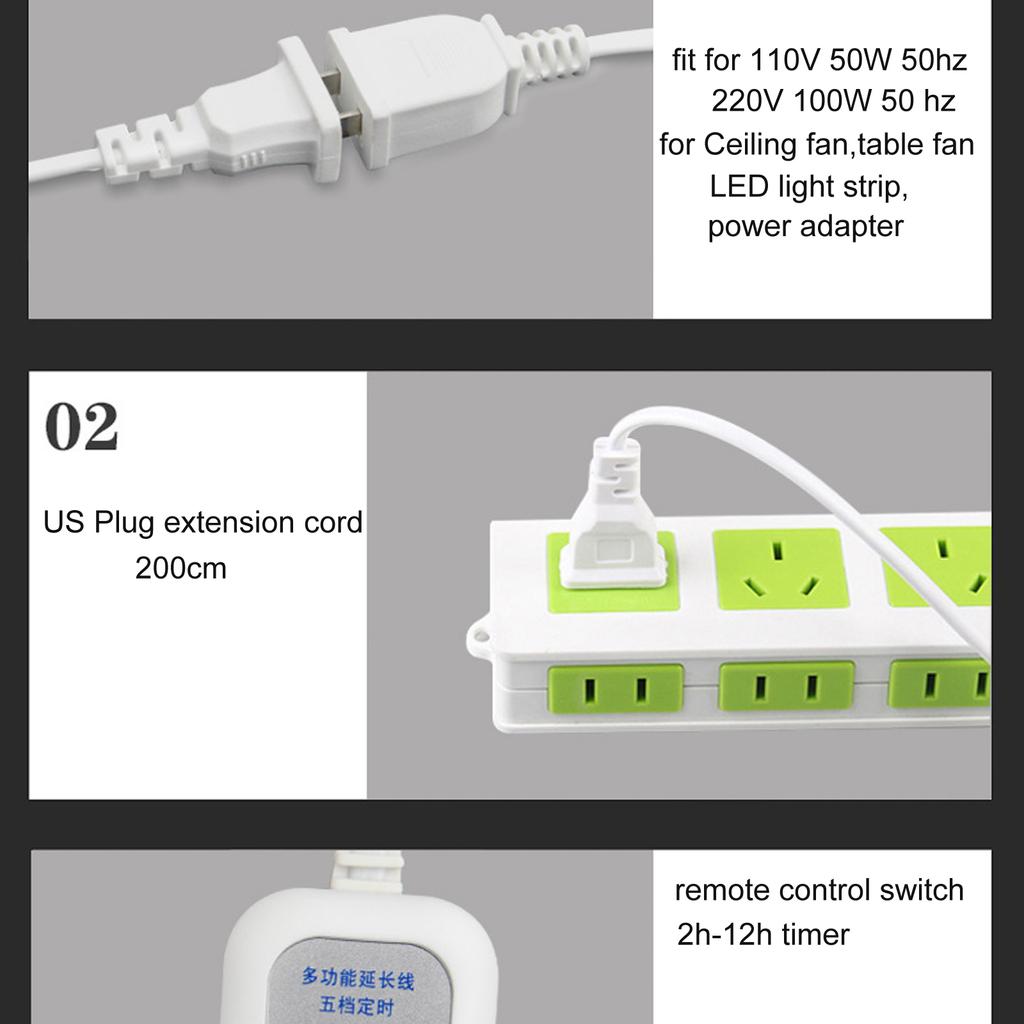 fit for 110V 50W 50hz
220V 100W 50 hz
for Ceiling fan,table fan
LED light strip,
power adapter

02

US Plug extension cord
200cm

remote control switch
2h-12h timer

多功能延长线
五档定时