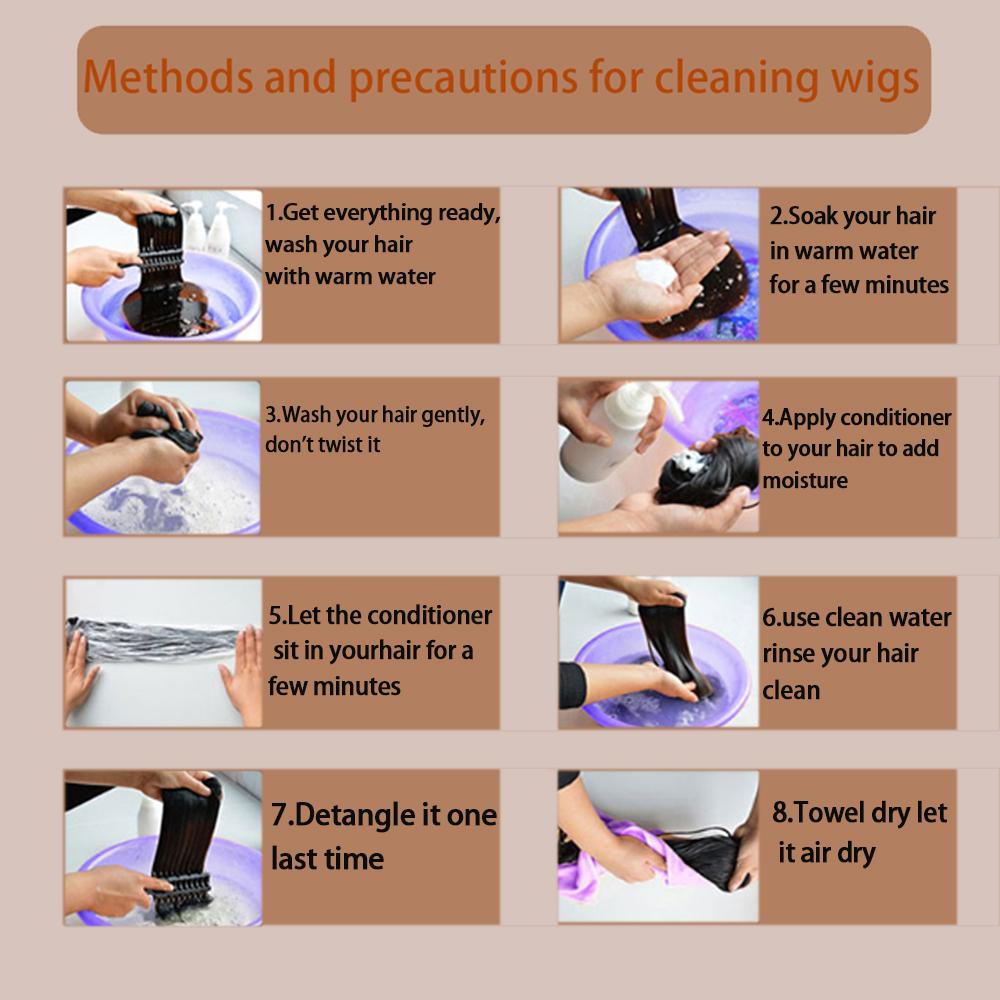 Methods and precautions for cleaning wigs

1.Get everything ready, wash your hair with warm water

2.Soak your hair in warm water for a few minutes

3.Wash your hair gently, don't twist it

4.Apply conditioner to your hair to add moisture

5.Let the conditioner sit in yourhair for a few minutes

6.use clean water rinse your hair clean

7.Detangle it one last time

8.Towel dry let it air dry