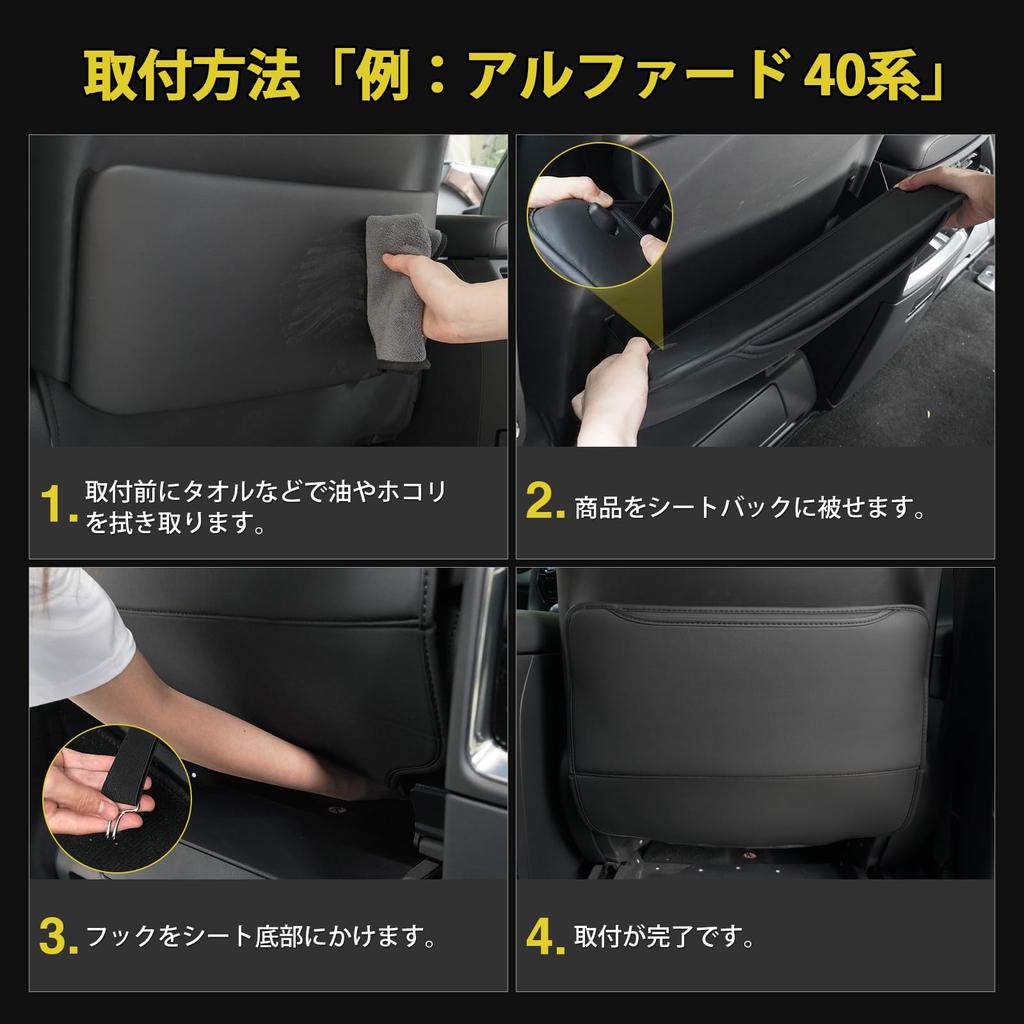 取付方法「例：アルファード 40系」

1. 取付前にタオルなどで油やホコリを拭き取ります。

2. 商品をシートバックに被せます。

3. フックをシート底部にかけます。

4. 取付が完了です。