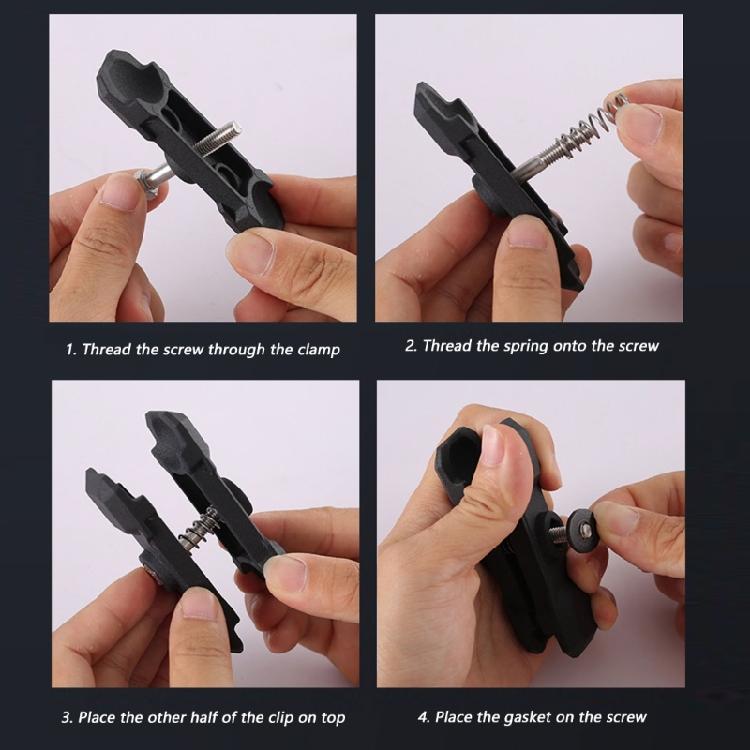 1. Thread the screw through the clamp

2. Thread the spring onto the screw

3. Place the other half of the clip on top

4. Place the gasket on the screw