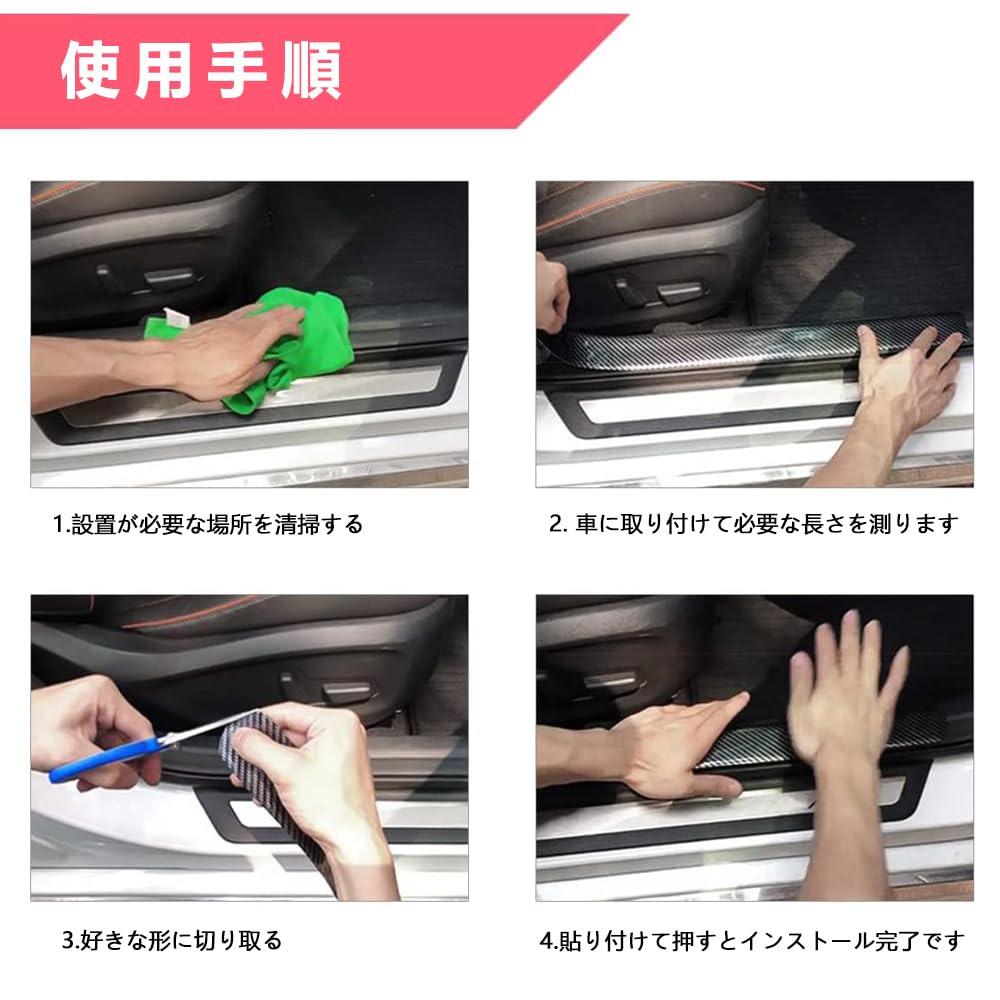 使用手順

1.設置が必要な場所を清掃する

2. 車に取り付けて必要な長さを測ります

3.好きな形に切り取る

4.貼り付けて押すとインストール完了です