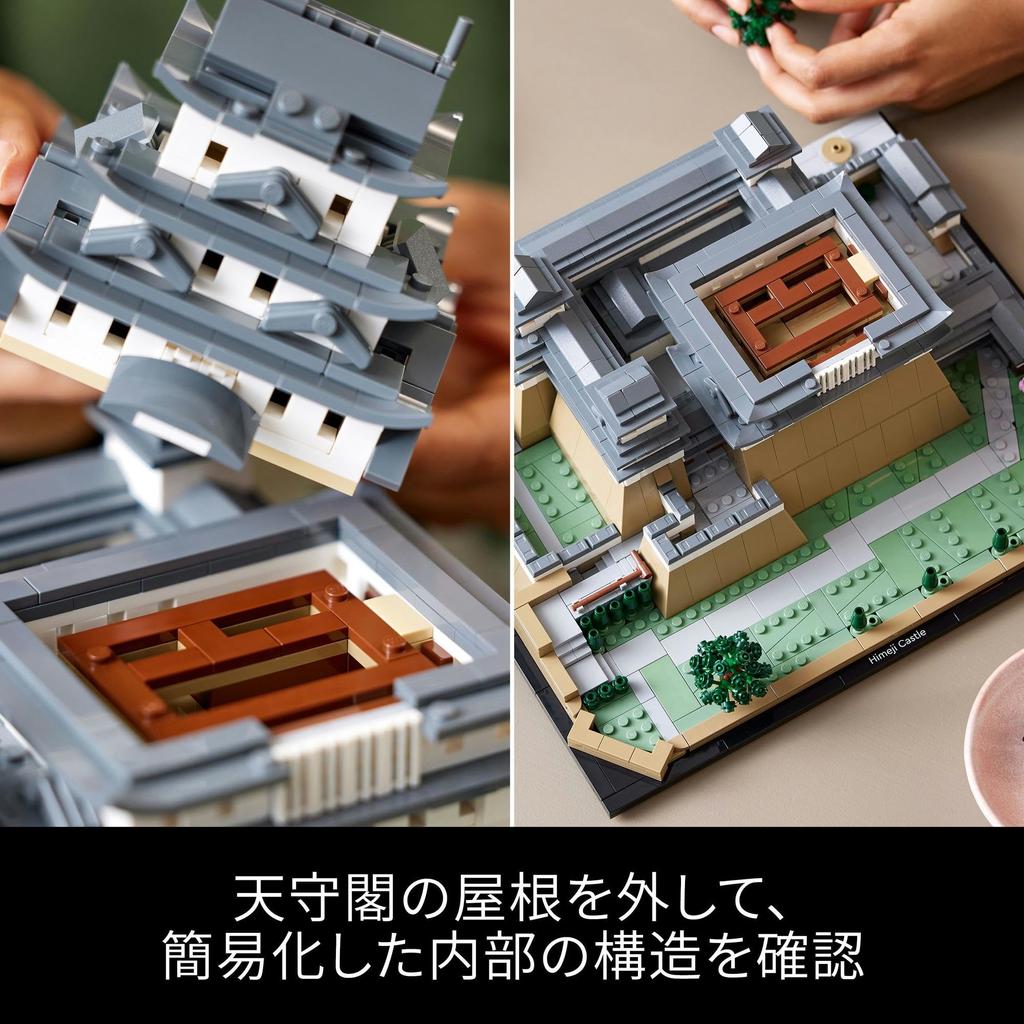 Himeji Castle

天守閣の屋根を外して、
簡易化した内部の構造を確認