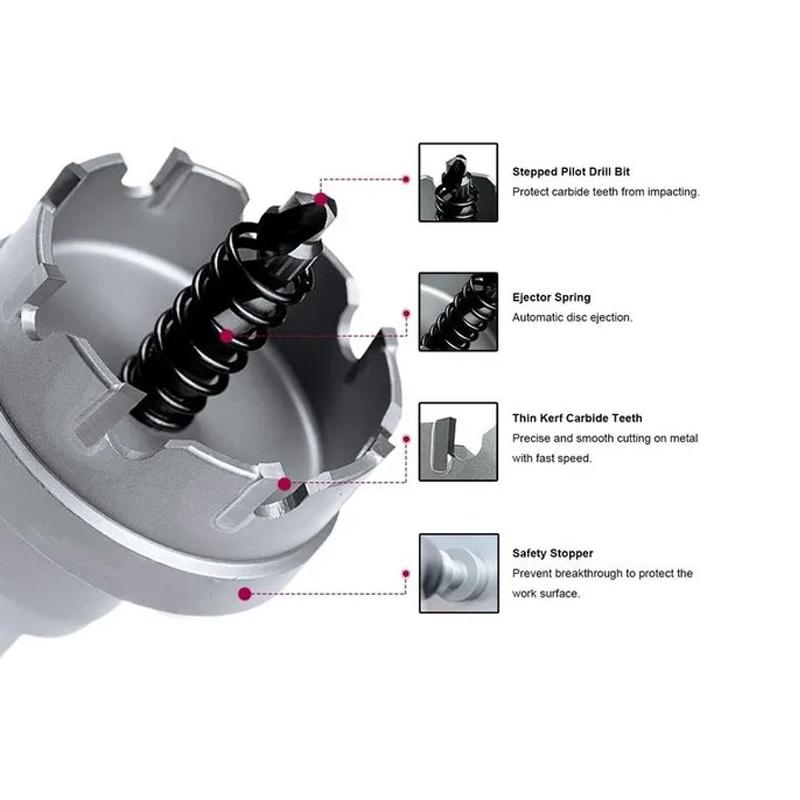 Stepped Pilot Drill Bit
Protect carbide teeth from impacting.

Ejector Spring
Automatic disc ejection.

Thin Kerf Carbide Teeth
Precise and smooth cutting on metal with fast speed.

Safety Stopper
Prevent breakthrough to protect the work surface.