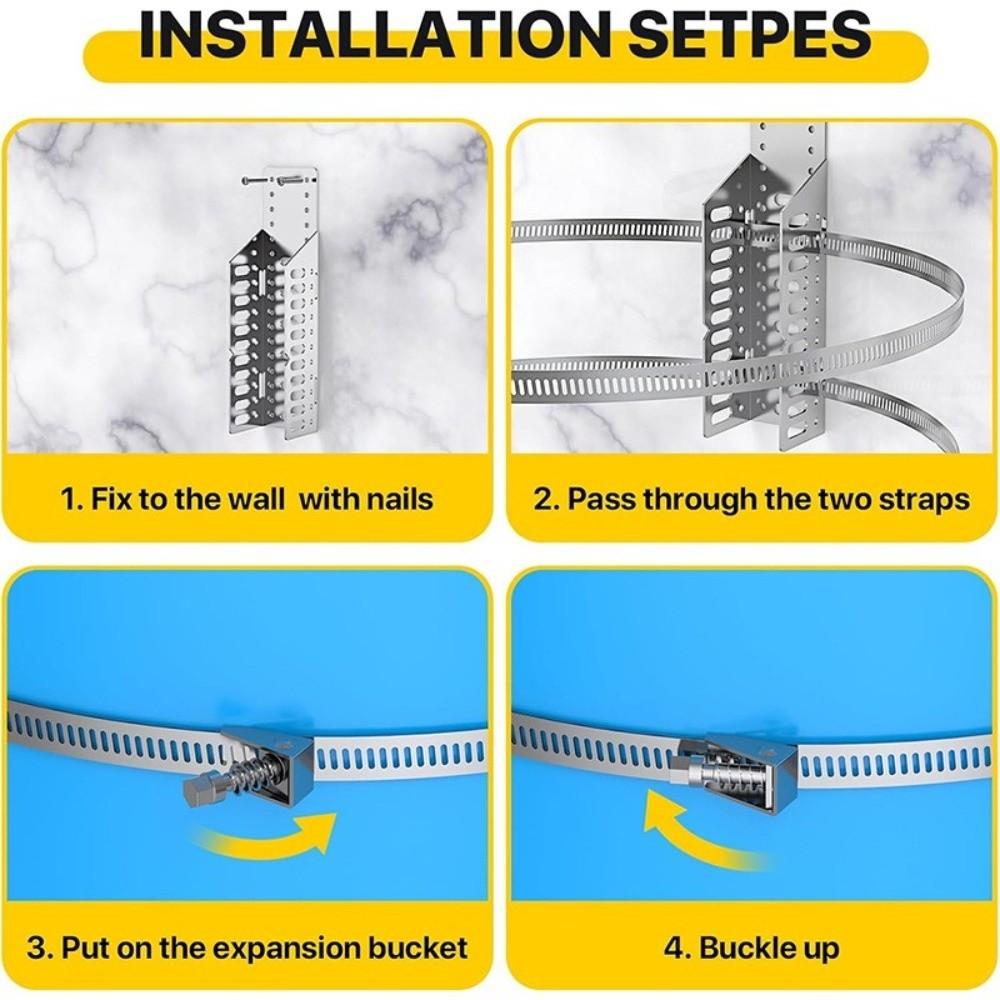 INSTALLATION SETPES

1. Fix to the wall  with nails

2. Pass through the two straps

3. Put on the expansion bucket

4. Buckle up