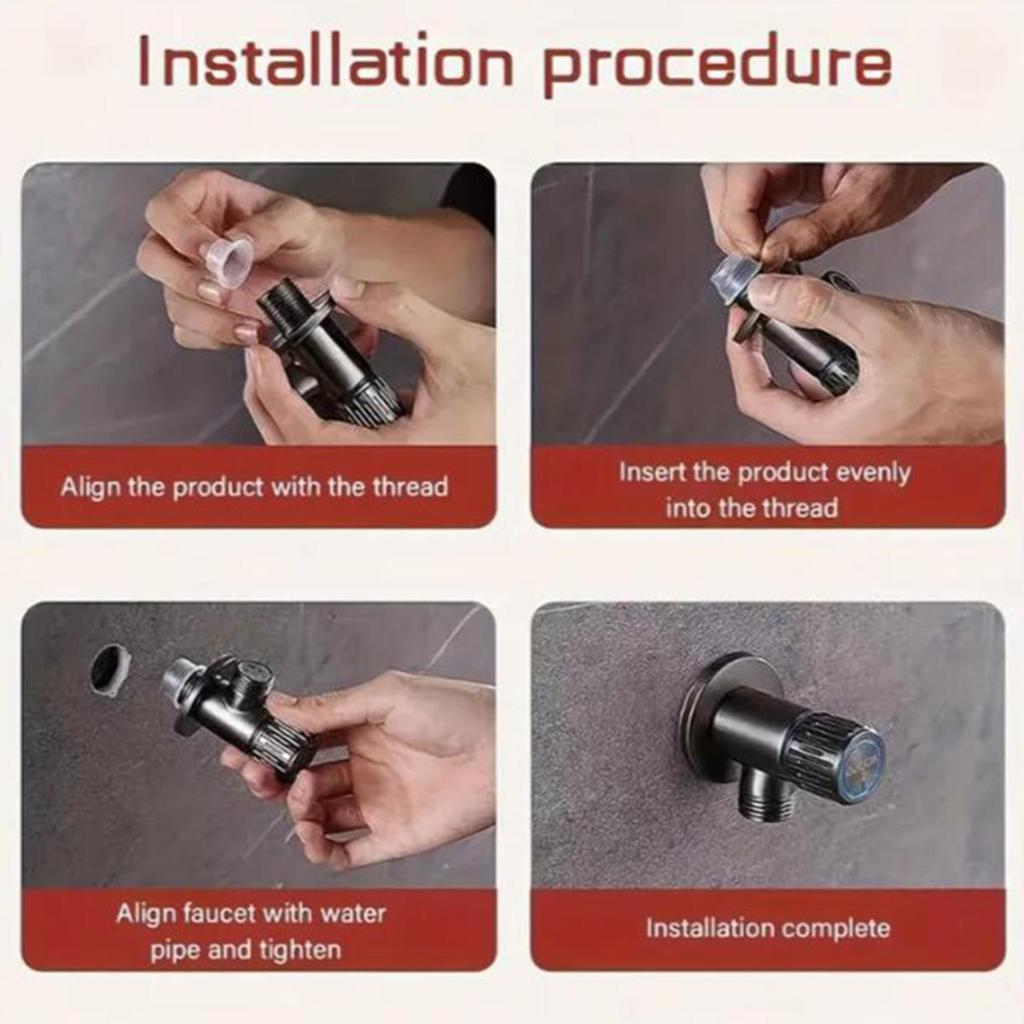 Installation procedure

Align the product with the thread

Insert the product evenly into the thread

Align faucet with water pipe and tighten

Installation complete