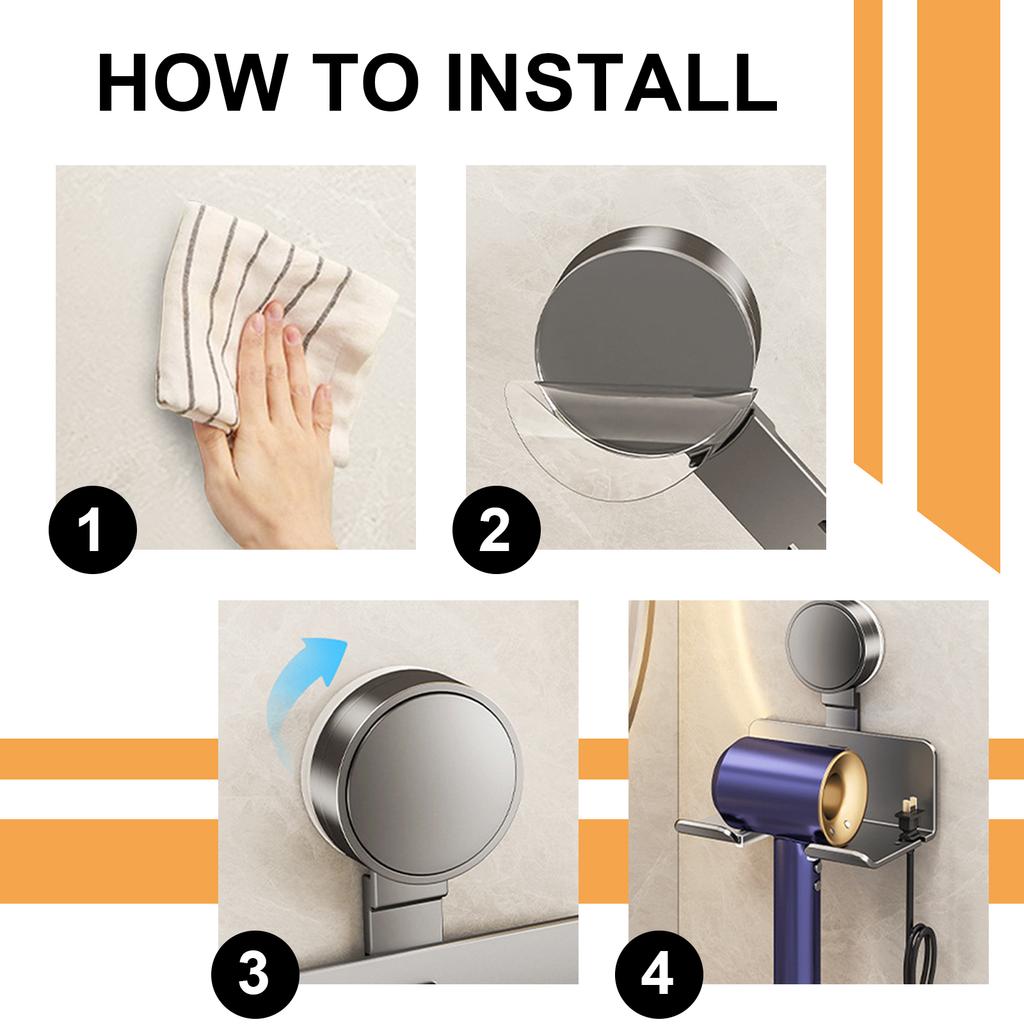 HOW TO INSTALL

1

2

3

4