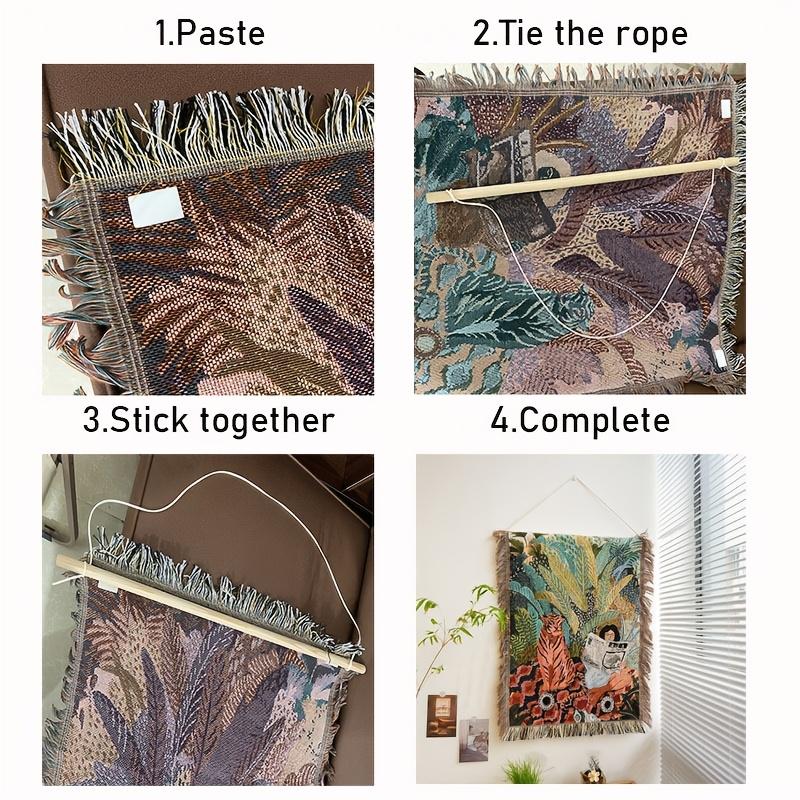 1.Paste

2.Tie the rope

3.Stick together

4.Complete