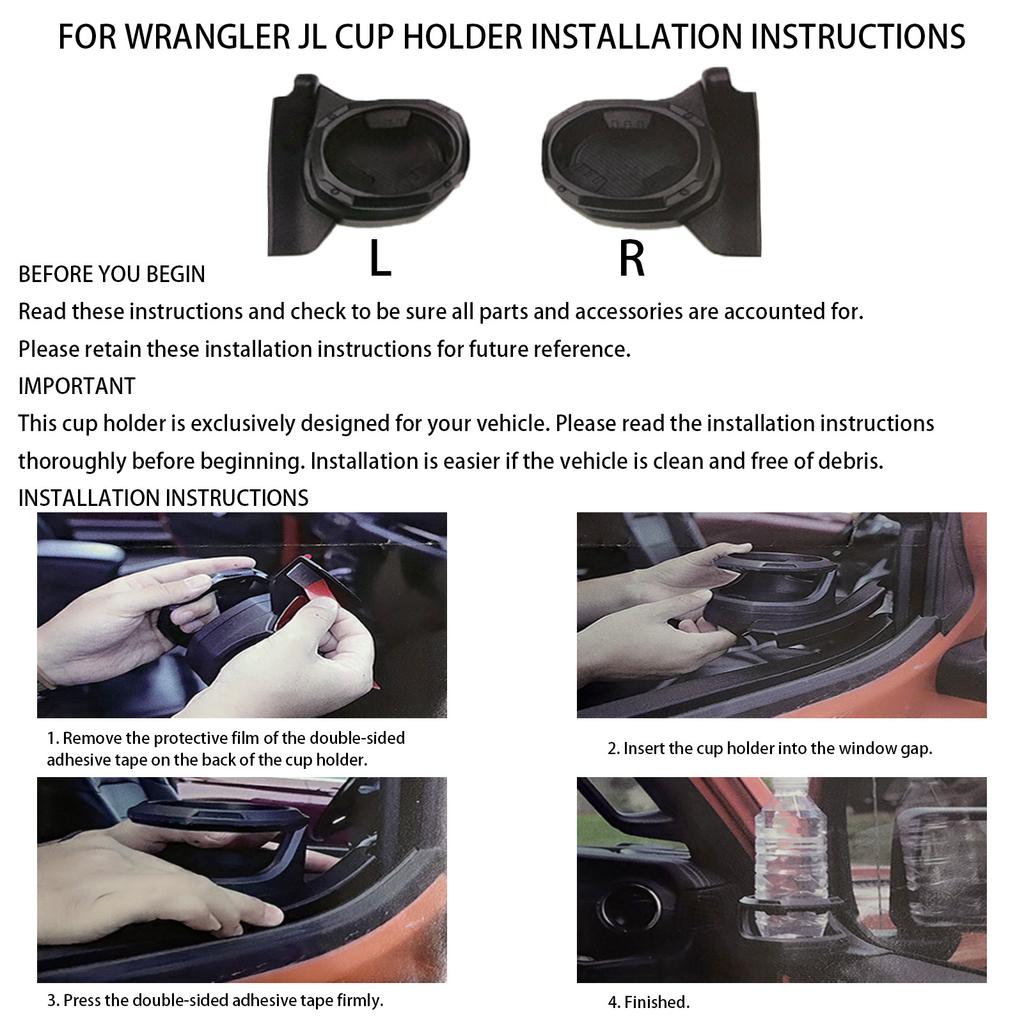 FOR WRANGLER JL CUP HOLDER INSTALLATION INSTRUCTIONS

L

R

BEFORE YOU BEGIN
Read these instructions and check to be sure all parts and accessories are accounted for.
Please retain these installation instructions for future reference.
IMPORTANT
This cup holder is exclusively designed for your vehicle. Please read the installation instructions thoroughly before beginning. Installation is easier if the vehicle is clean and free of debris.
INSTALLATION INSTRUCTIONS

1. Remove the protective film of the double-sided adhesive tape on the back of the cup holder.

2. Insert the cup holder into the window gap.

3. Press the double-sided adhesive tape firmly.

4. Finished.