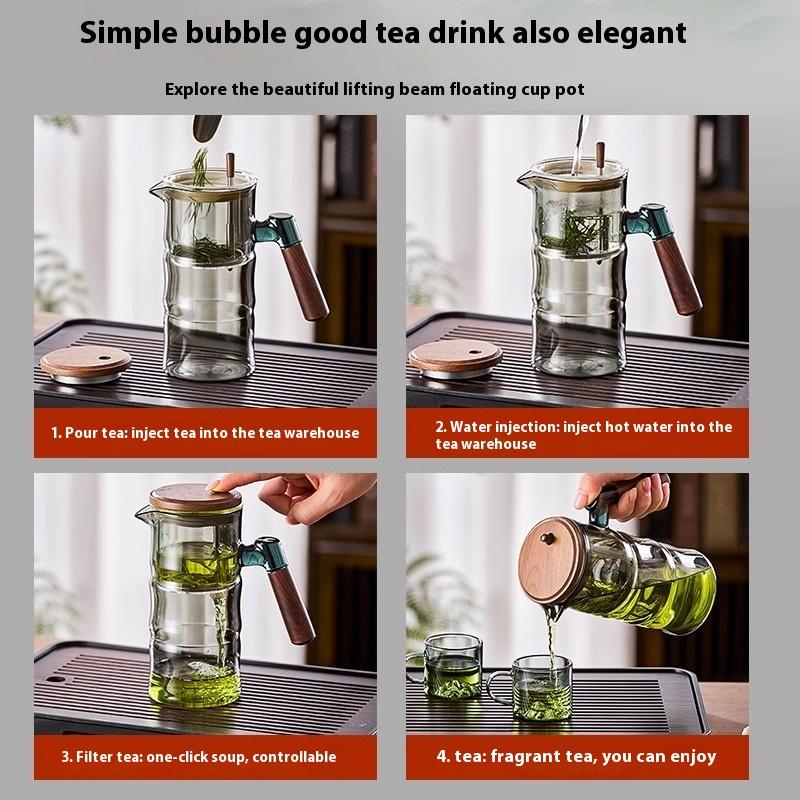 Simple bubble good tea drink also elegant

Explore the beautiful lifting beam floating cup pot

1. Pour tea: inject tea into the tea warehouse

2. Water injection: inject hot water into the tea warehouse

3. Filter tea: one-click soup, controllable

4. tea: fragrant tea, you can enjoy