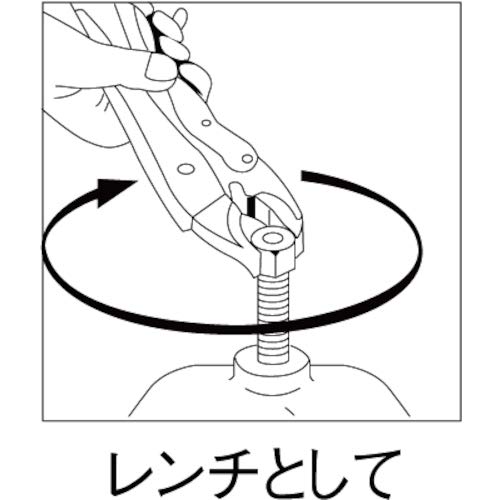 レンチとして