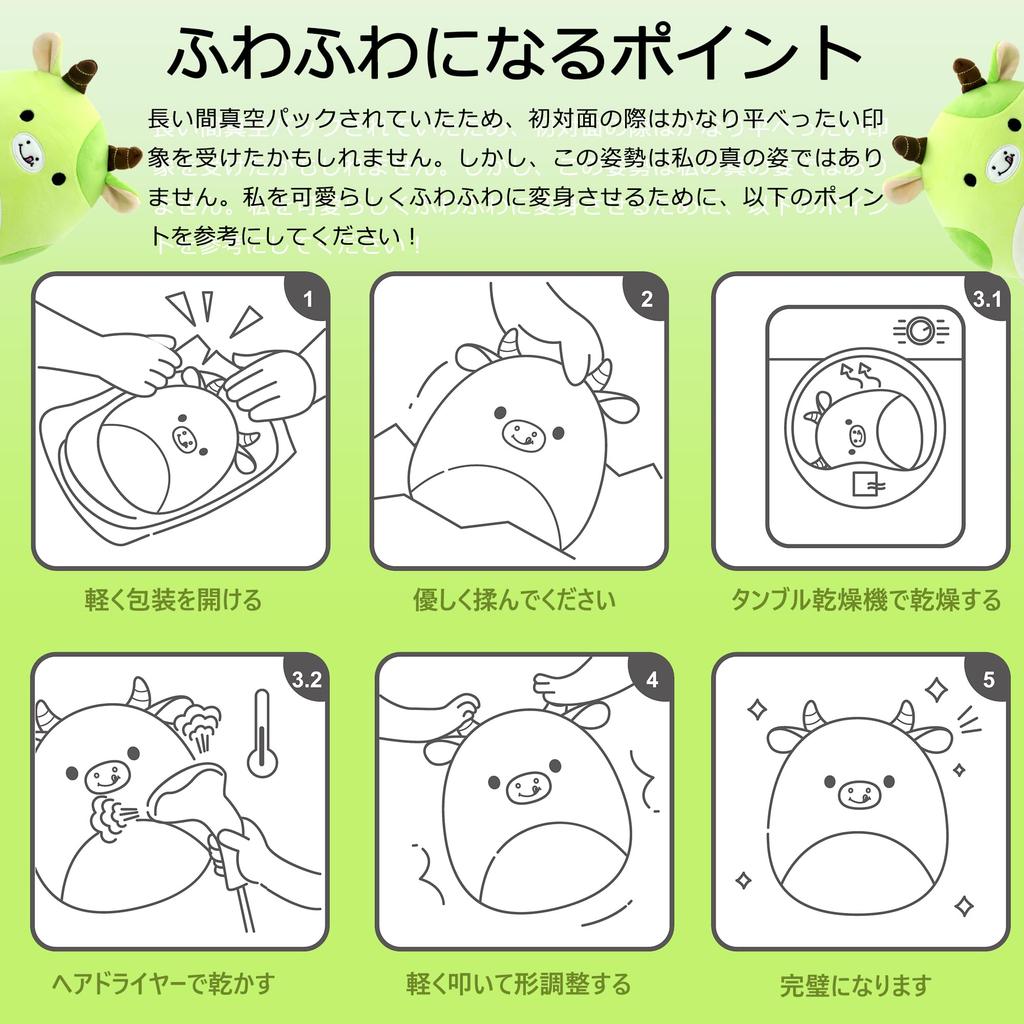 ふわふわになるポイント

長い間真空パックされていたため、初対面の際はかなり平べったい印象を受けたかもしれません。しかし、この姿勢は私の真の姿ではありません。私を可愛らしくふわふわに変身させるために、以下のポイントを参考にしてください！

1
軽く包装を開ける

2
優しく揉んでください

3.1
タンブル乾燥機で乾燥する

3.2
ヘアドライヤーで乾かす

4
軽く叩いて形調整する

5
完璧になります